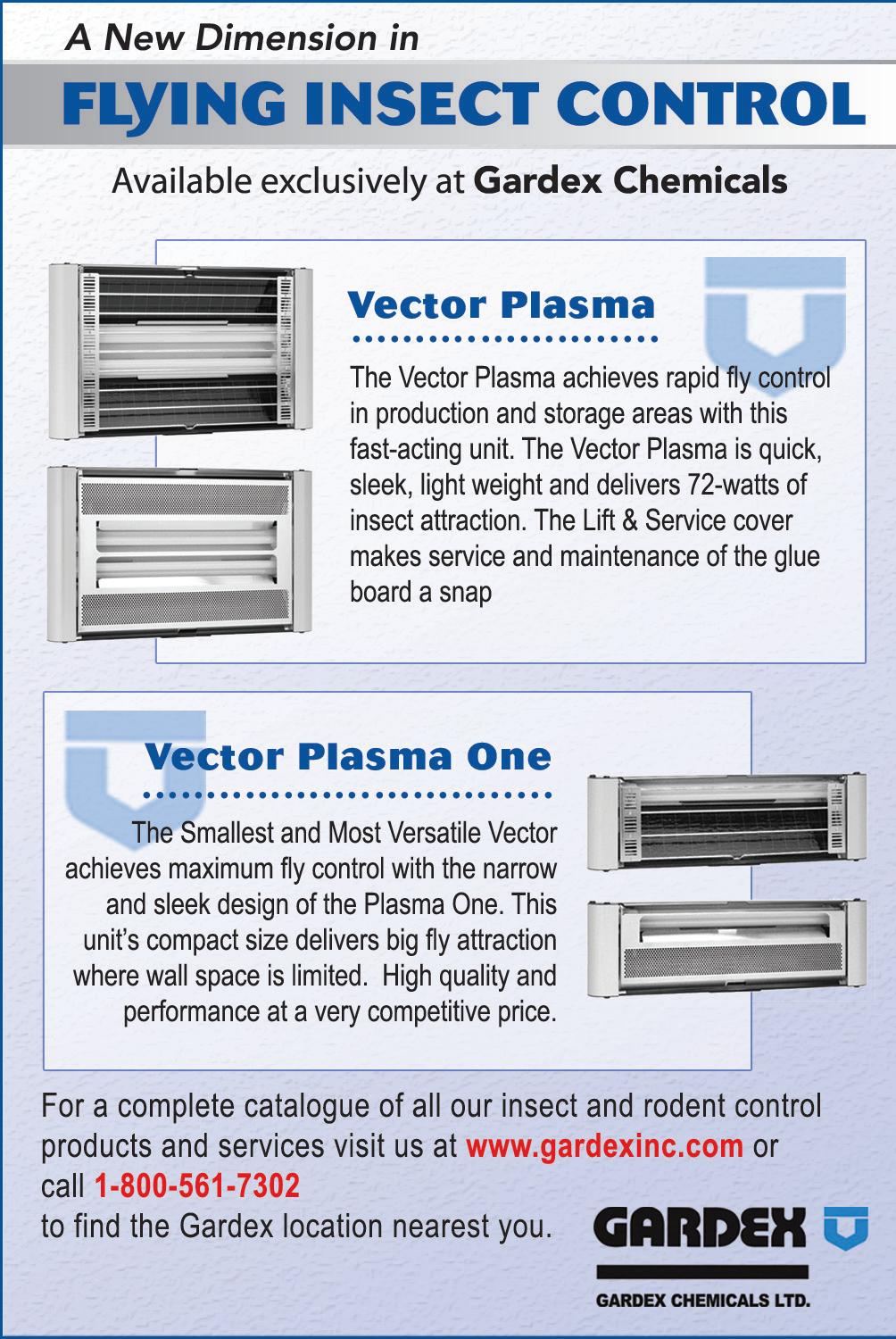 A New Dimension in

FLYING INSECT CONTROL

Available exclusively at Gardex Chemicals

Vector Plasma

The Vector Plasma achieves rapid fly control in production and storage areas with this fast-acting unit. The Vector Plasma is quick, sleek, light weight and delivers 72-watts of insect attraction. The Lift & Service cover makes service and maintenance of the glue board a snap

Vector Plasma One

The Smallest and Most Versatile Vector achieves maximum fly control with the narrow and sleek design of the Plasma One. This unit's compact size delivers big fly attraction where wall space is limited. High quality and performance at a very competitive price.

For a complete catalogue of all our insect and rodent control products and services visit us at www.gardexinc.com or call 1-800-561-7302
to find the Gardex location nearest you.

GARDEX

GARDEX CHEMICALS LTD.