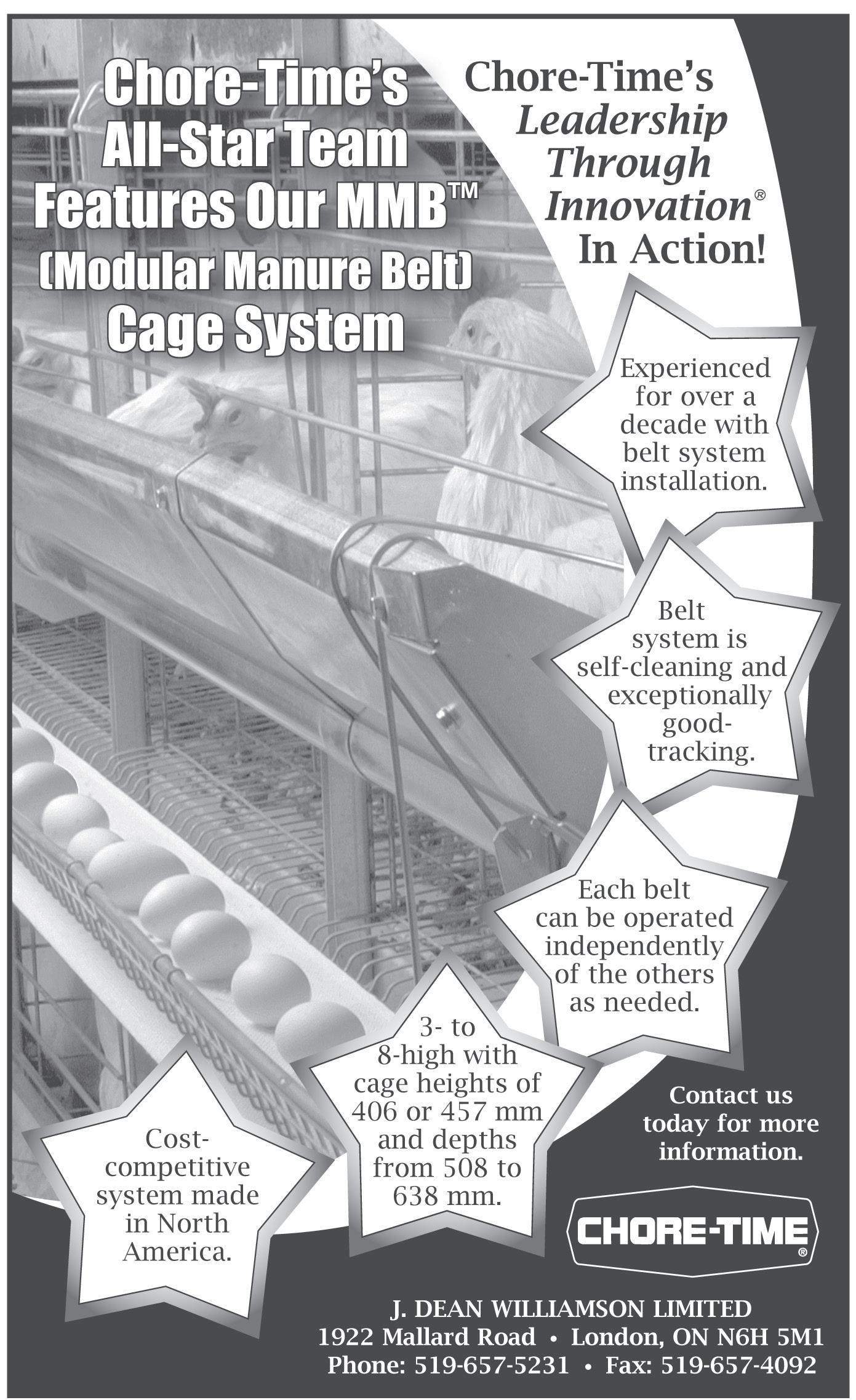 Chore-Time's All-Star Team Features Our MMB™ (Modular Manure Belt) Cage System

Chore-Time's Leadership Through Innovation® In Action!

Experienced for over a decade with belt system installation.

Belt system is self-cleaning and exceptionally good-tracking.

Each belt can be operated independently of the others as needed.

3- to 8-high with cage heights of 406 or 457 mm and depths from 508 to 638 mm.

Cost-competitive system made in North America.

Contact us today for more information.

CHORE-TIME®

J. DEAN WILLIAMSON LIMITED
1922 Mallard Road • London, ON N6H 5M1
Phone: 519-657-5231 • Fax: 519-657-4092