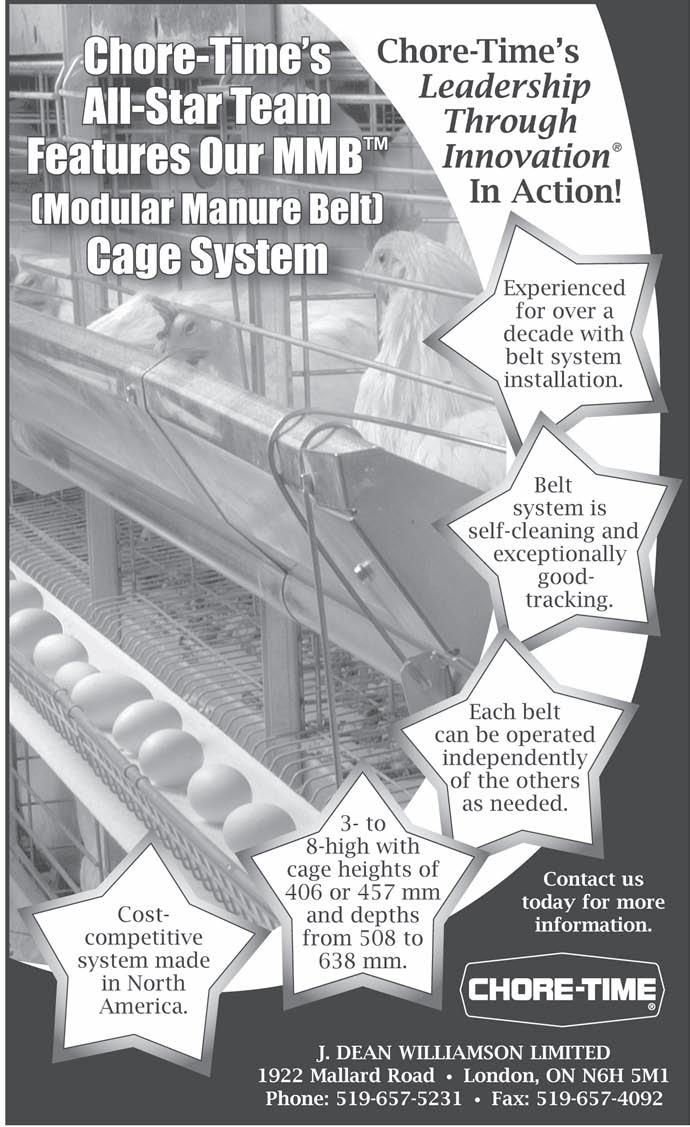 Chore-Time's All-Star Team Features Our MMB™ (Modular Manure Belt) Cage System

Chore-Time's Leadership Through Innovation® In Action!

Experienced for over a decade with belt system installation.

Belt system is self-cleaning and exceptionally good-tracking.

Each belt can be operated independently of the others as needed.

3- to 8-high with cage heights of 406 or 457 mm and depths from 508 to 638 mm.

Cost-competitive system made in North America.

Contact us today for more information.

CHORE-TIME®

J. DEAN WILLIAMSON LIMITED
1922 Mallard Road • London, ON N6H 5M1
Phone: 519-657-5231 • Fax: 519-657-4092