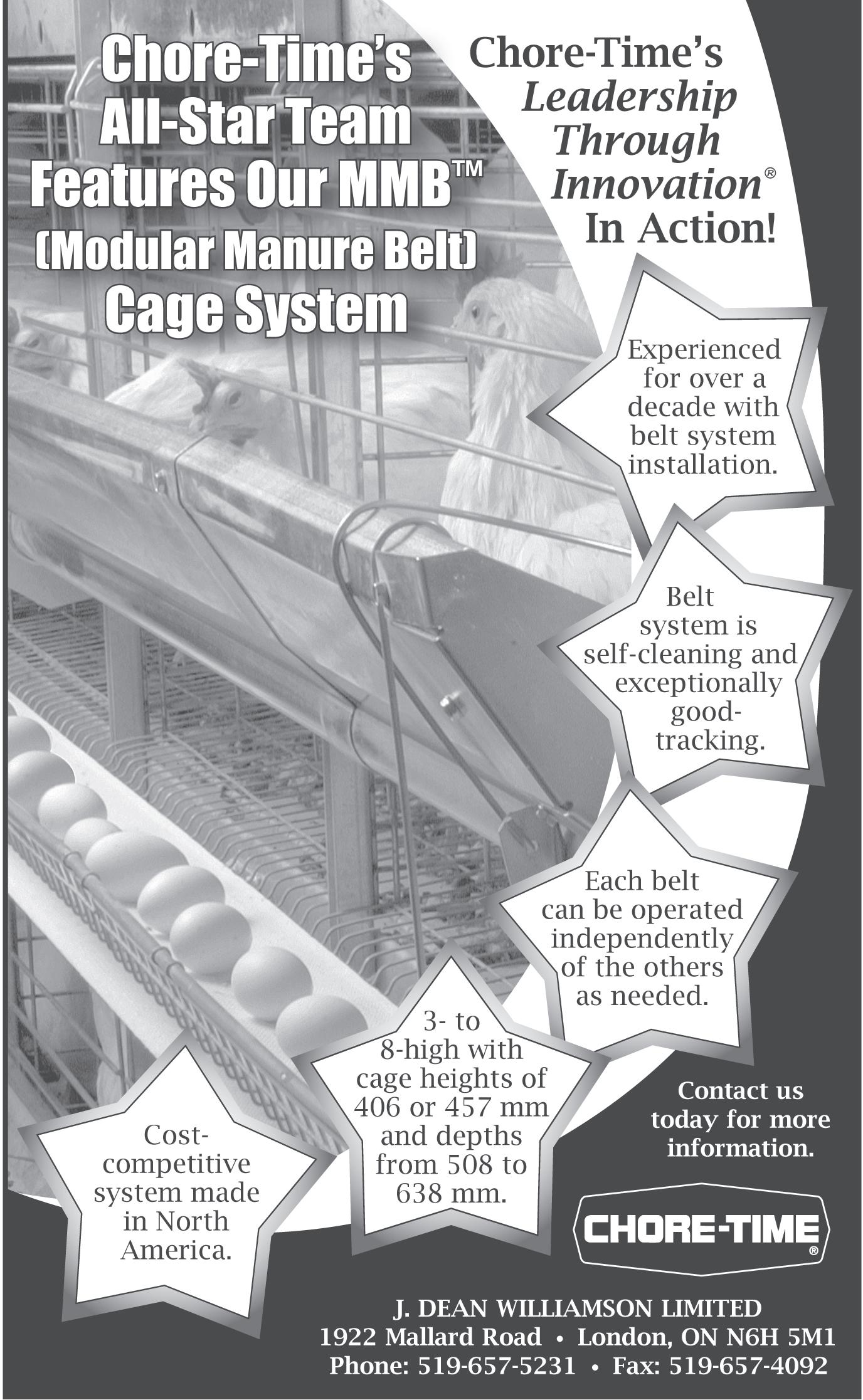 Chore-Time's All-Star Team Features Our MMB™ (Modular Manure Belt) Cage System

Chore-Time's Leadership Through Innovation® In Action!

Experienced for over a decade with belt system installation.

Belt system is self-cleaning and exceptionally good-tracking.

Each belt can be operated independently of the others as needed.

3- to 8-high with cage heights of 406 or 457 mm and depths from 508 to 638 mm.

Cost-competitive system made in North America.

Contact us today for more information.

CHORE-TIME®

J. DEAN WILLIAMSON LIMITED
1922 Mallard Road • London, ON N6H 5M1
Phone: 519-657-5231 • Fax: 519-657-4092