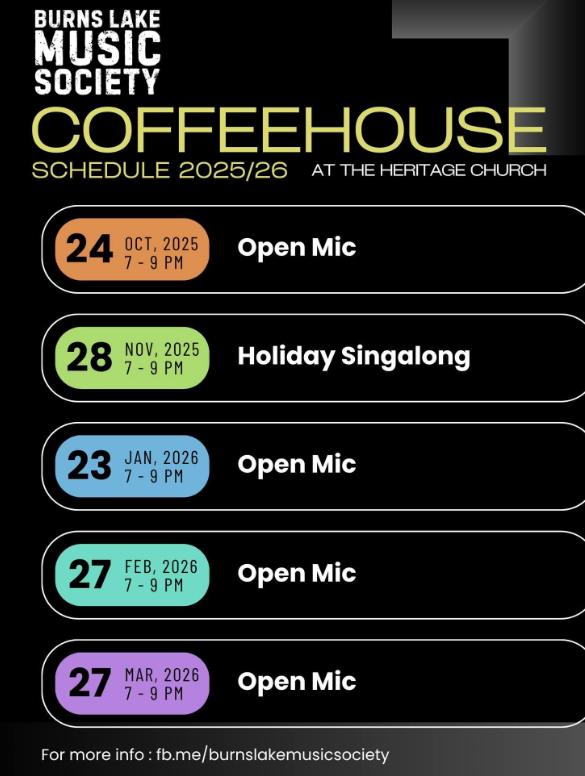 BURNS LAKE
MUSIC
SOCIETY

COFFEEHOUSE

SCHEDULE 2025/26 AT THE HERITAGE CHURCH

24 OCT, 2025
7 - 9 PM
Open Mic

28 NOV, 2025
7 - 9 PM
Holiday Singalong

23 JAN, 2026
7 - 9 PM
Open Mic

27 FEB, 2026
7 - 9 PM
Open Mic

27 MAR, 2026
7 - 9 PM
Open Mic

For more info : fb.me/burnslakemusicsociety