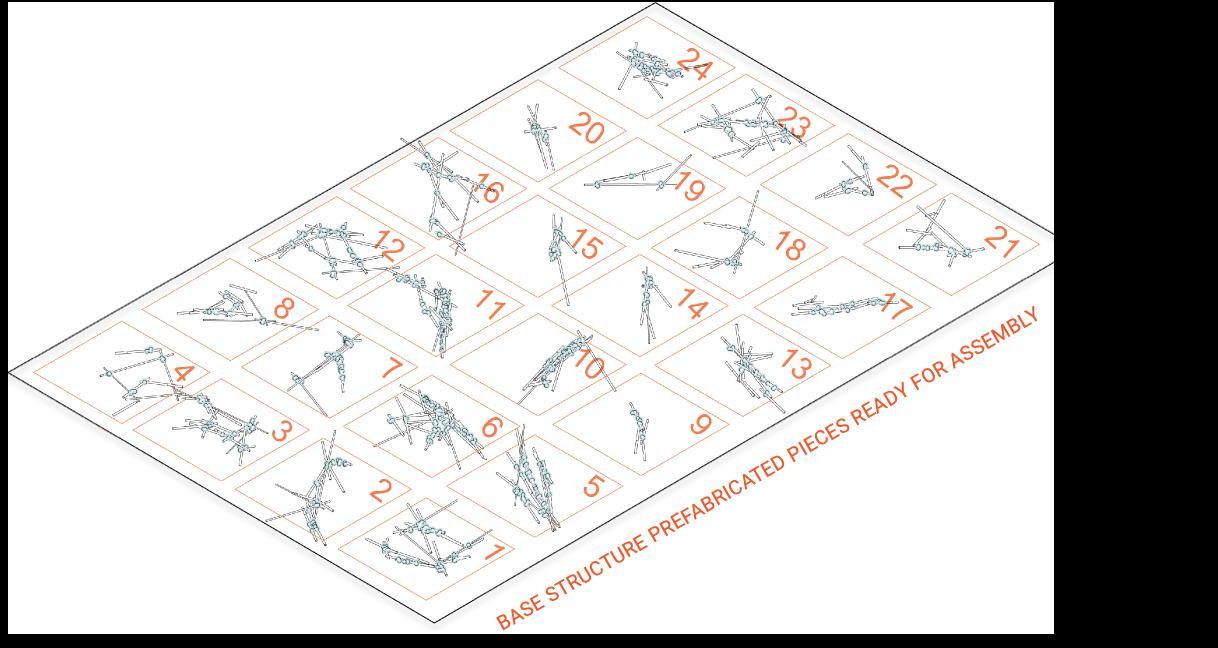 24
20
23
16
19
22
12
15
18
21
8
11
14
17
4
7
10
13
3
6
9
2
5
1
BASE STRUCTURE PREFABRICATED PIECES READY FOR ASSEMBLY