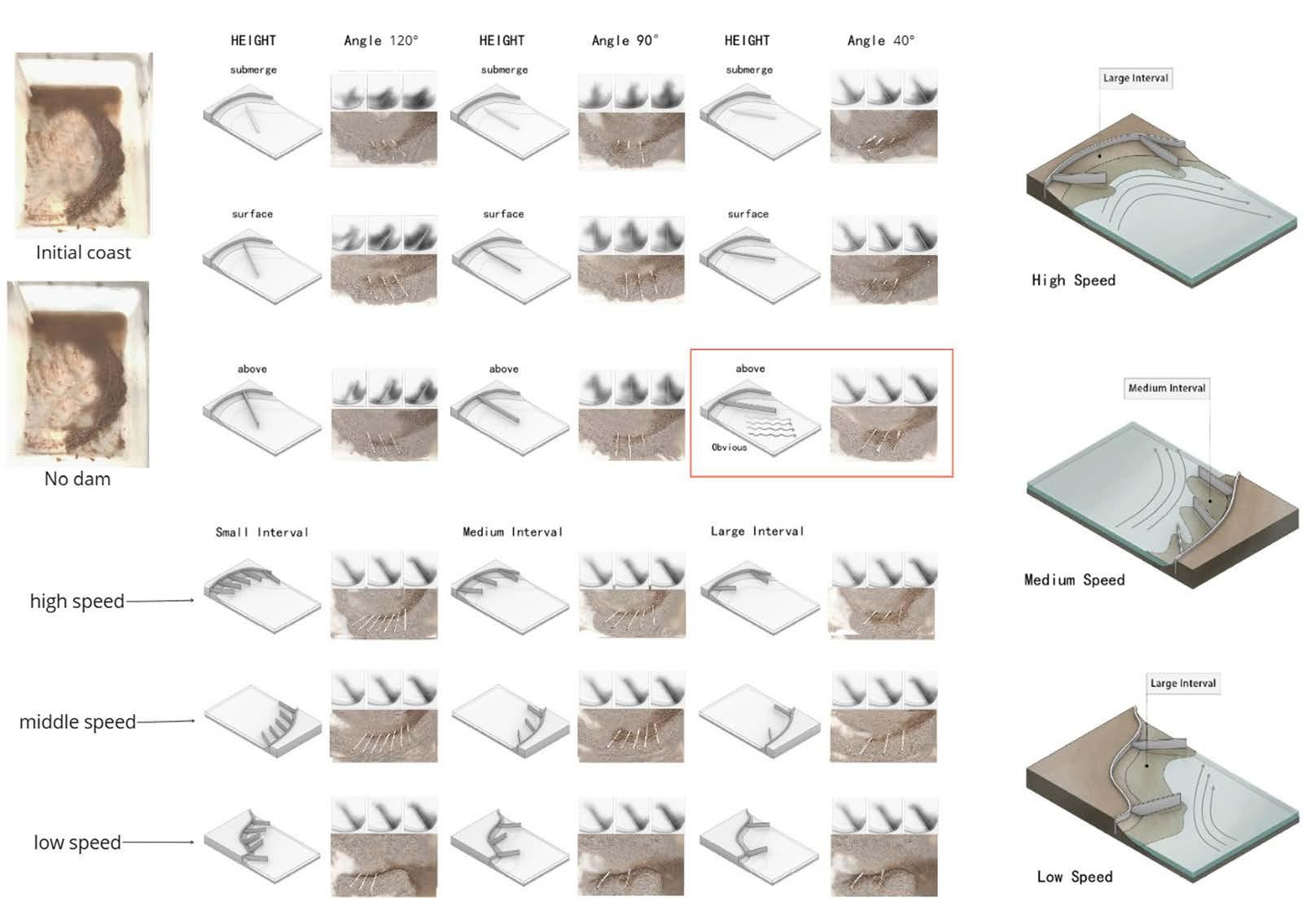 Initial coast

No dam

HEIGHT

Angle 120°

HEIGHT

Angle 90°

HEIGHT

Angle 40°

submerge

submerge

submerge

surface

surface

surface

above

above

above

Obvious

Small Interval

Medium Interval

Large Interval

high speed

middle speed

low speed

Large Interval

High Speed

Medium Interval

Medium Speed

Large Interval

Low Speed