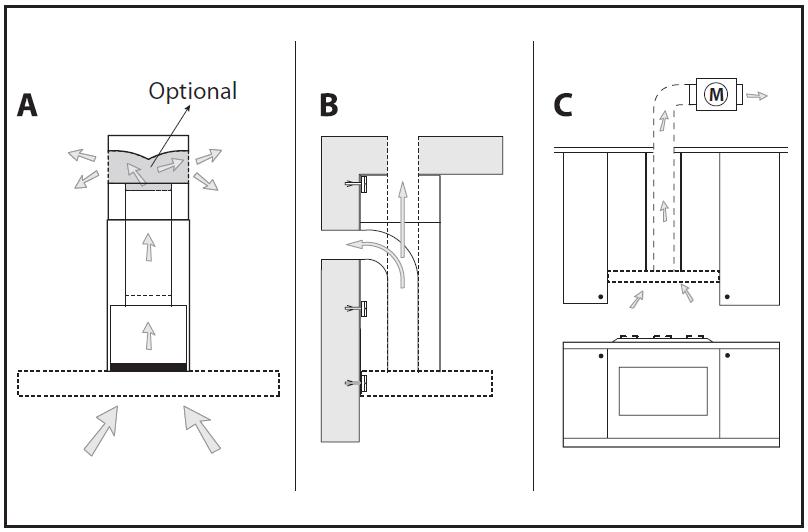 A

Optional

B

C

M