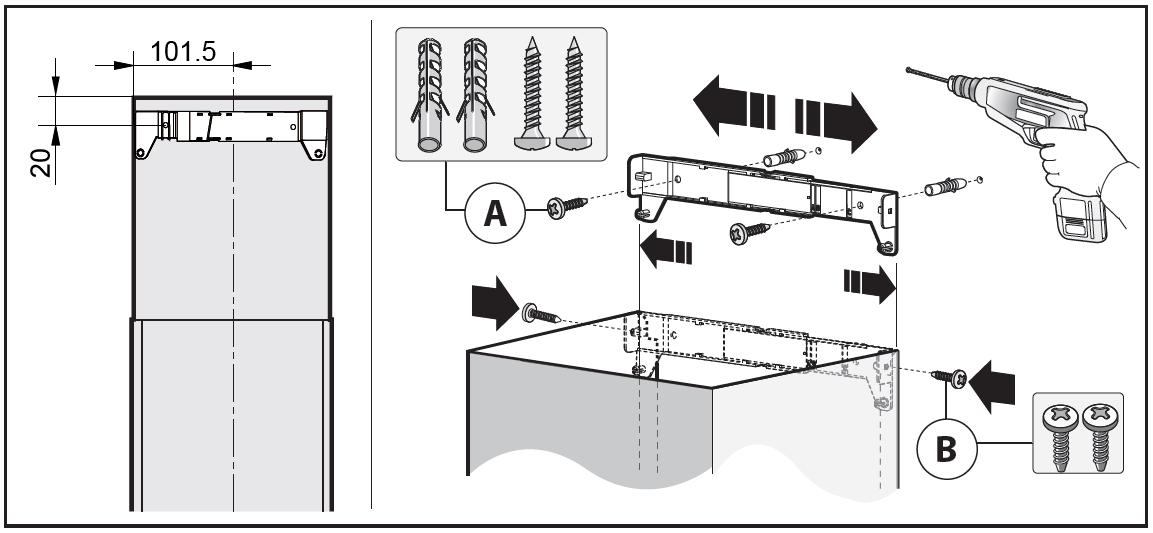 101.5

20

A

B