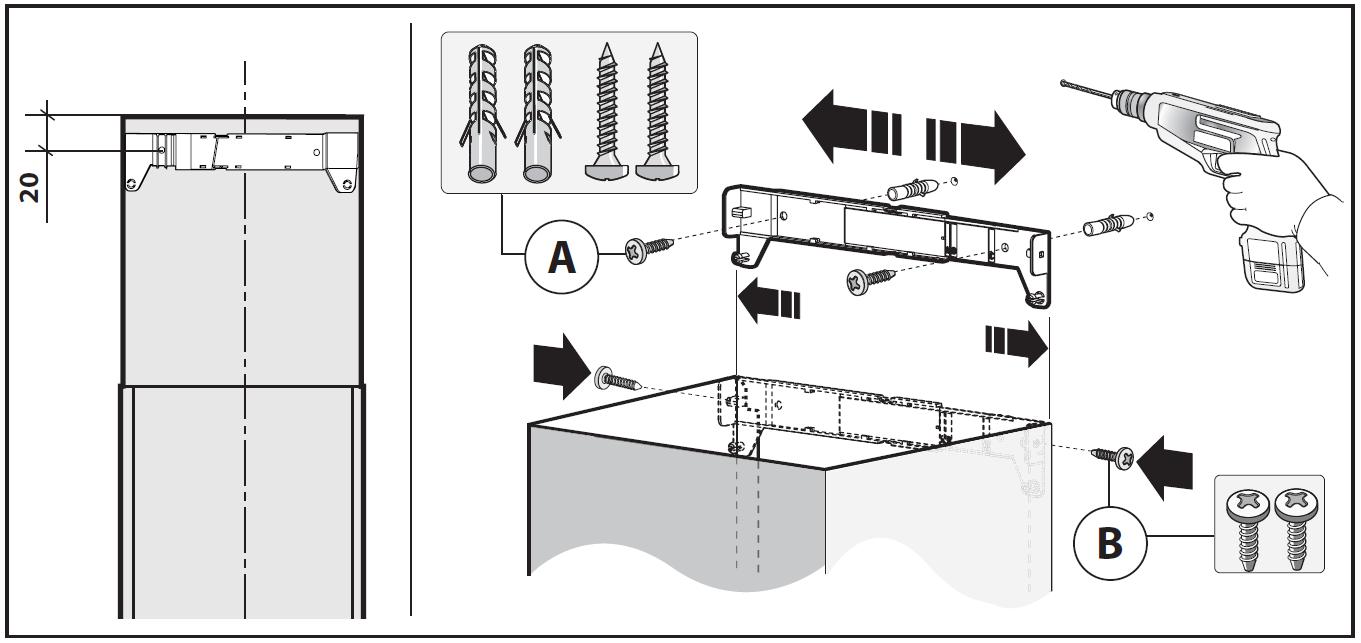 20

A

B