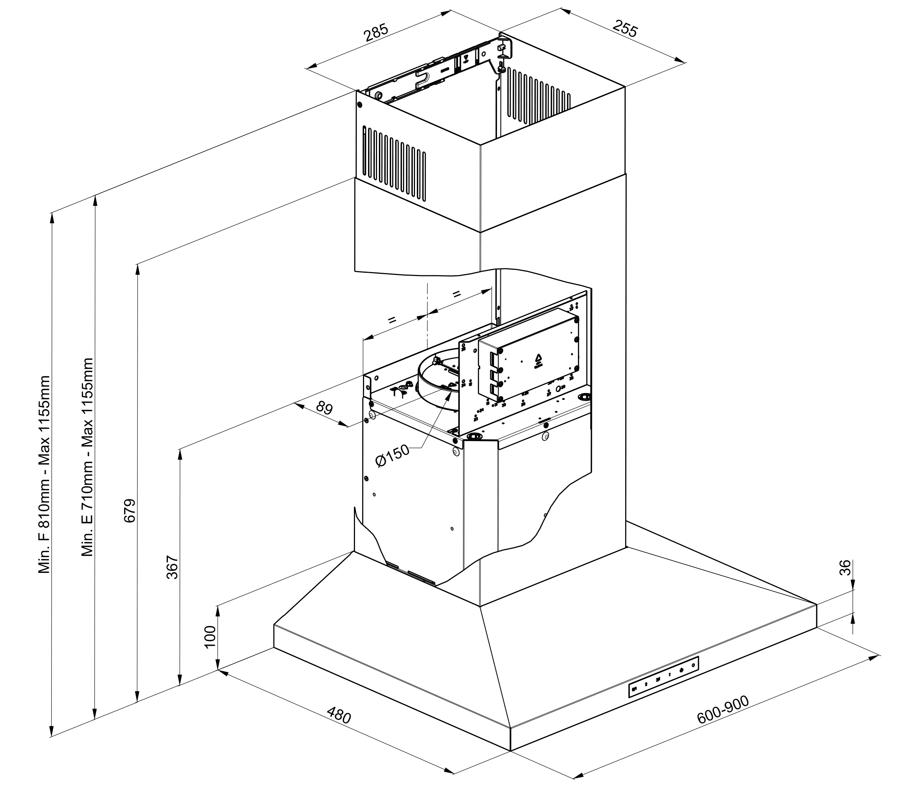 285
255
=
=
89
Ø150
Min. F 810mm - Max 1155mm
Min. E 710mm - Max 1155mm
679
367
100
36
480
600-900