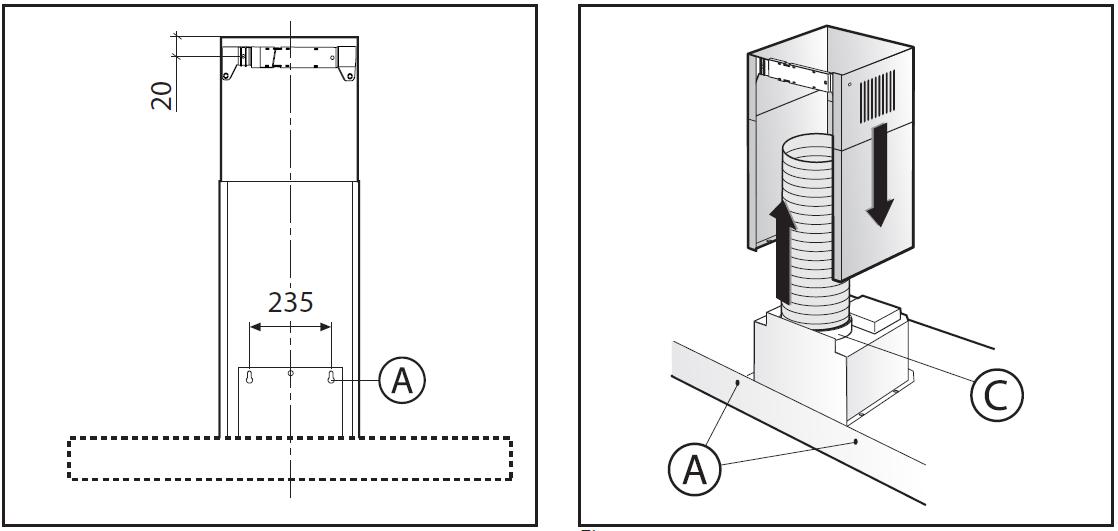 20

235

A

C

A