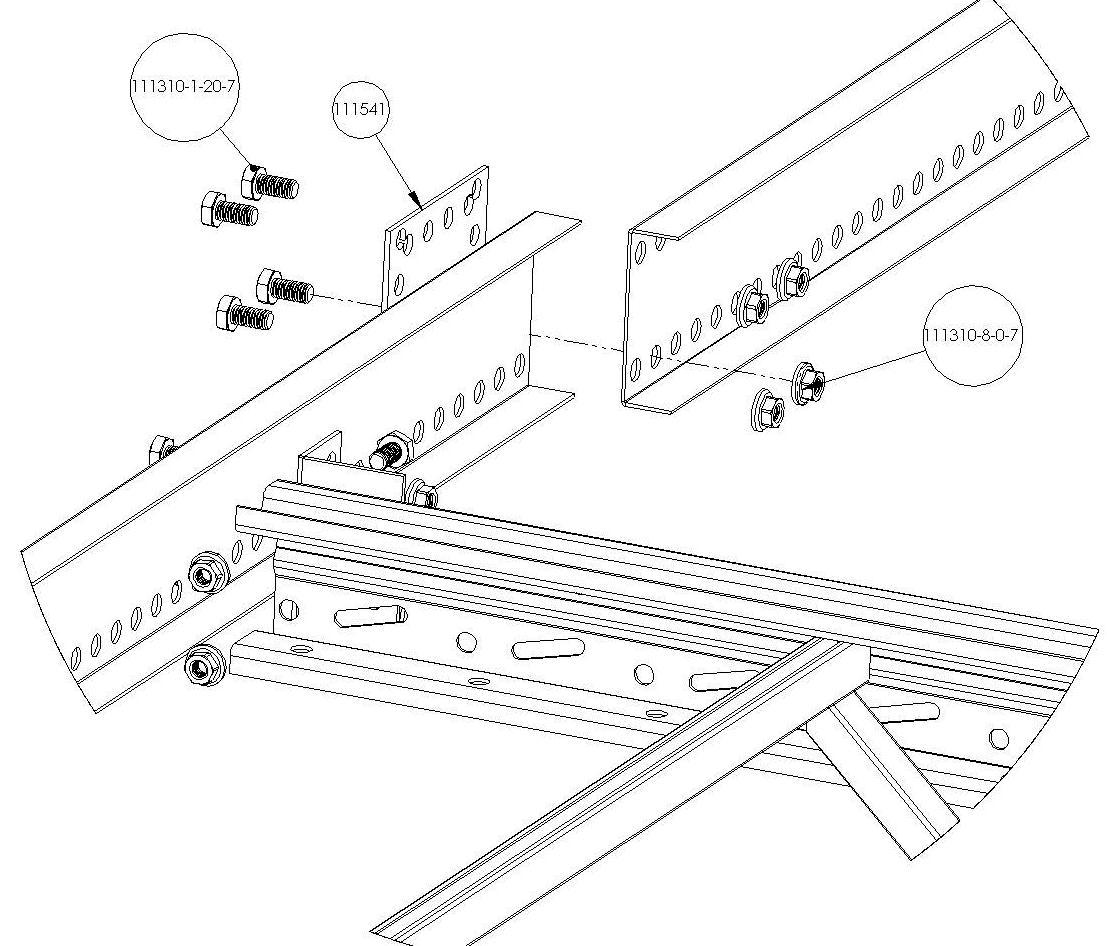 111310-1-20-7

111541

111310-8-0-7