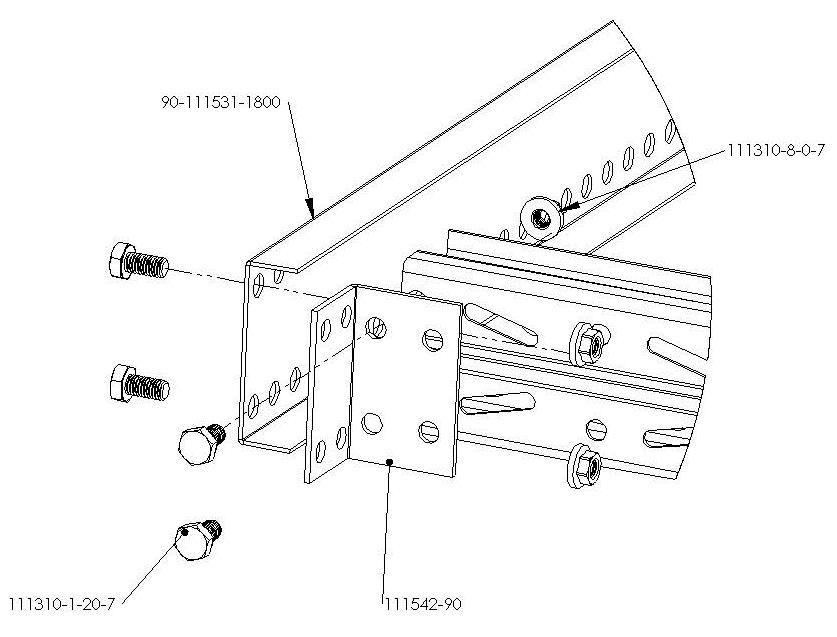 90-111531-1800

111310-8-0-7

111310-1-20-7

111542-90