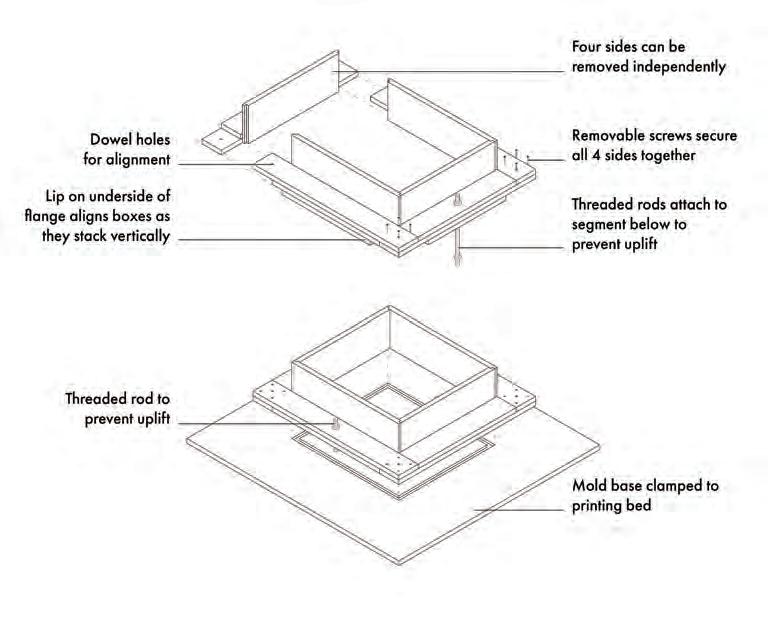 Four sides can be removed independently

Dowel holes for alignment

Removable screws secure all 4 sides together

Lip on underside of flange aligns boxes as they stack vertically

Threaded rods attach to segment below to prevent uplift

Threaded rod to prevent uplift

Mold base clamped to printing bed