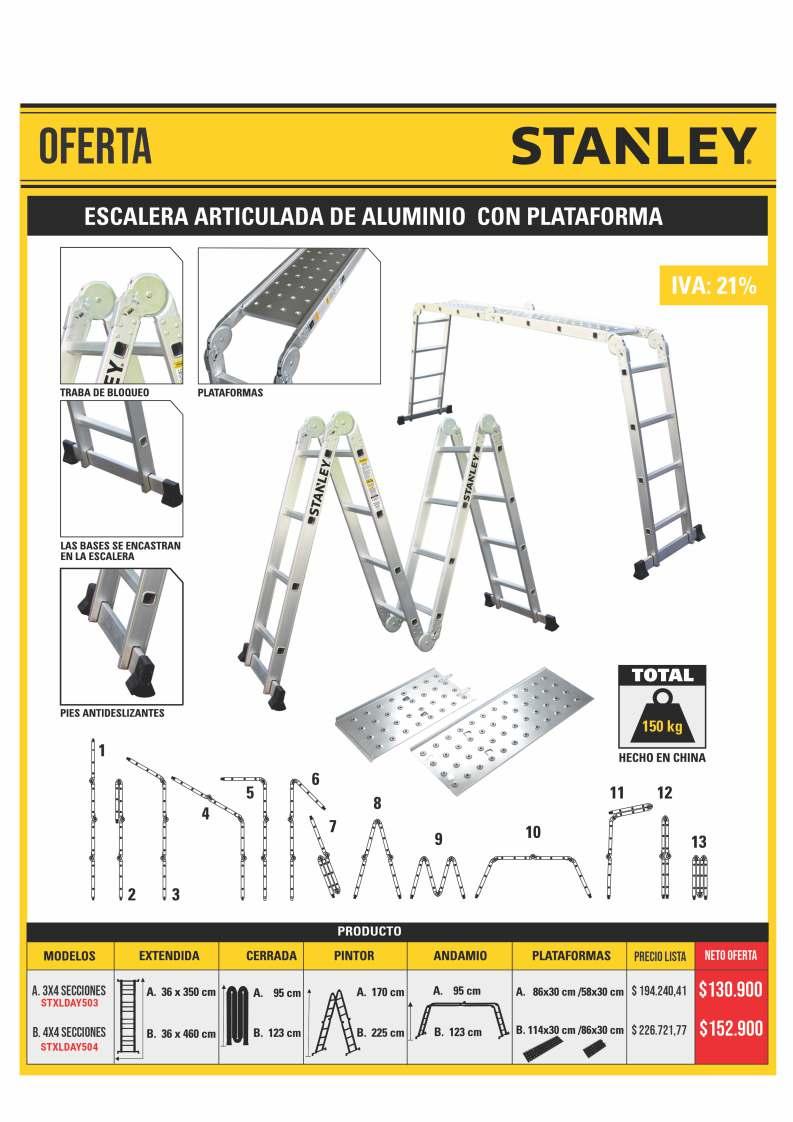 OFERTA

STANLEY

ESCALERA ARTICULADA DE ALUMINIO CON PLATAFORMA

IVA: 21%

TRABA DE BLOQUEO

PLATAFORMAS

LAS BASES SE ENCASTRAN EN LA ESCALERA

PIES ANTIDESLIZANTES

STANLEY

STANLEY

TOTAL

150 kg

HECHO EN CHINA

1 2 3 4 5 6 7 8 9 10 11 12 13

PRODUCTO

| MODELOS | EXTENDIDA | CERRADA | PINTOR | ANDAMIO | PLATAFORMAS | PRECIO LISTA | NETO OFERTA |
|---|---|---|---|---|---|---|---|
| A. 3X4 SECCIONES STXLDAY503 | A. 36 x 350 cm | A. 95 cm | A. 170 cm | A. 95 cm | A. 86x30 cm /58x30 cm | $ 194.240,41 | $130.900 |
| B. 4X4 SECCIONES STXLDAY504 | B. 36 x 460 cm | B. 123 cm | B. 225 cm | B. 123 cm | B. 114x30 cm /86x30 cm | $ 226.721,77 | $152.900 |