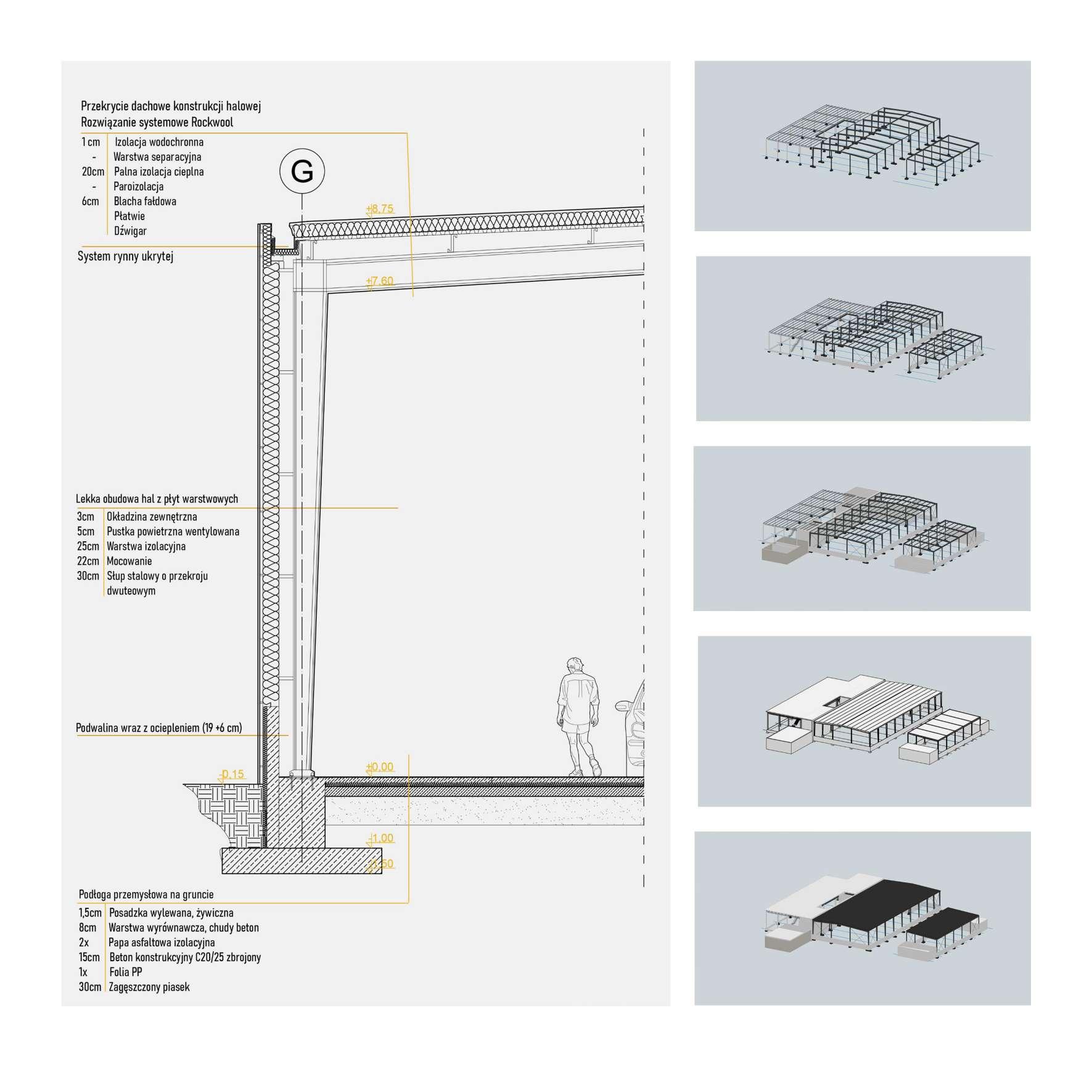 Przekrycie dachowe konstrukcji halowej
Rozwiązanie systemowe Rockwool

| | |
|---|---|
| 1 cm | Izolacja wodochronna |
| - | Warstwa separacyjna |
| 20cm | Palna izolacja cieplna |
| - | Paroizolacja |
| 6cm | Blacha fałdowa |
| | Płatwie |
| | Dźwigar |

System rynny ukrytej

G

+8.75

+7.60

Lekka obudowa hal z płyt warstwowych

| | |
|---|---|
| 3cm | Okładzina zewnętrzna |
| 5cm | Pustka powietrzna wentylowana |
| 25cm | Warstwa izolacyjna |
| 22cm | Mocowanie |
| 30cm | Słup stalowy o przekroju dwuteowym |

Podwalina wraz z ociepleniem (19 +6 cm)

-0.15

±0.00

-1.00

-1.50

Podłoga przemysłowa na gruncie

| | |
|---|---|
| 1,5cm | Posadzka wylewana, żywiczna |
| 8cm | Warstwa wyrównawcza, chudy beton |
| 2x | Papa asfaltowa izolacyjna |
| 15cm | Beton konstrukcyjny C20/25 zbrojony |
| 1x | Folia PP |
| 30cm | Zagęszczony piasek |