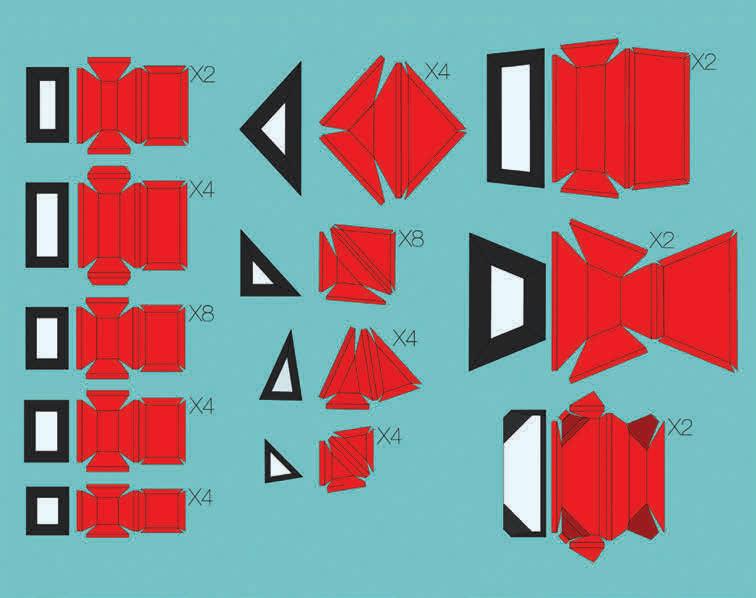 X2
X4
X8
X4
X4
X4
X8
X4
X4
X2
X2
X2