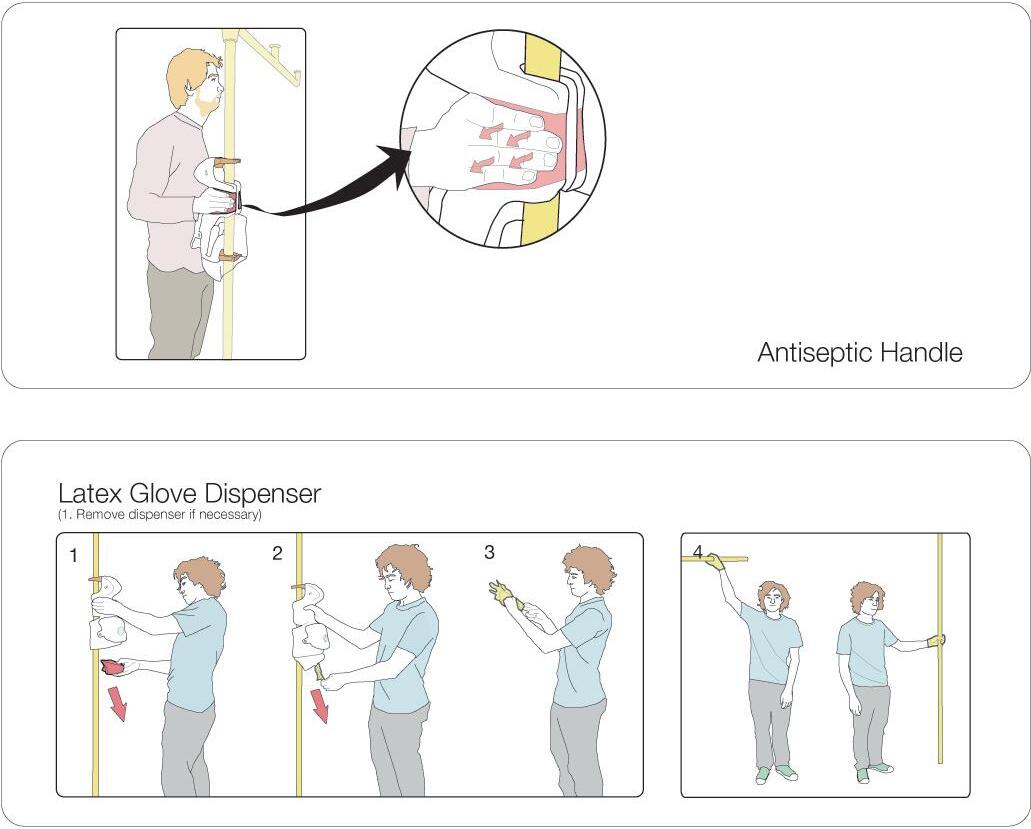 Antiseptic Handle

Latex Glove Dispenser
(1. Remove dispenser if necessary)

1

2

3

4