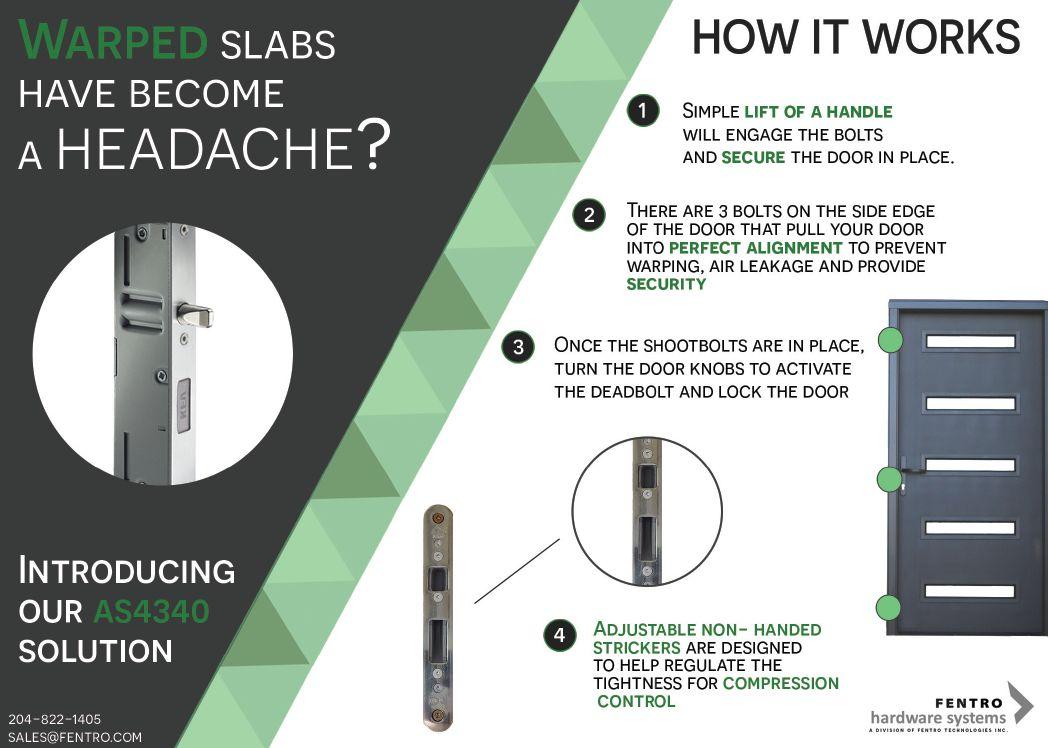 WARPED SLABS HAVE BECOME A HEADACHE?

INTRODUCING OUR AS4340 SOLUTION

204-822-1405
SALES@FENTRO.COM

HOW IT WORKS

1 SIMPLE LIFT OF A HANDLE WILL ENGAGE THE BOLTS AND SECURE THE DOOR IN PLACE.

2 THERE ARE 3 BOLTS ON THE SIDE EDGE OF THE DOOR THAT PULL YOUR DOOR INTO PERFECT ALIGNMENT TO PREVENT WARPING, AIR LEAKAGE AND PROVIDE SECURITY

3 ONCE THE SHOOTBOLTS ARE IN PLACE, TURN THE DOOR KNOBS TO ACTIVATE THE DEADBOLT AND LOCK THE DOOR

4 ADJUSTABLE NON- HANDED STRICKERS ARE DESIGNED TO HELP REGULATE THE TIGHTNESS FOR COMPRESSION CONTROL

FENTRO
hardware systems
A DIVISION OF FENTRO TECHNOLOGIES INC.