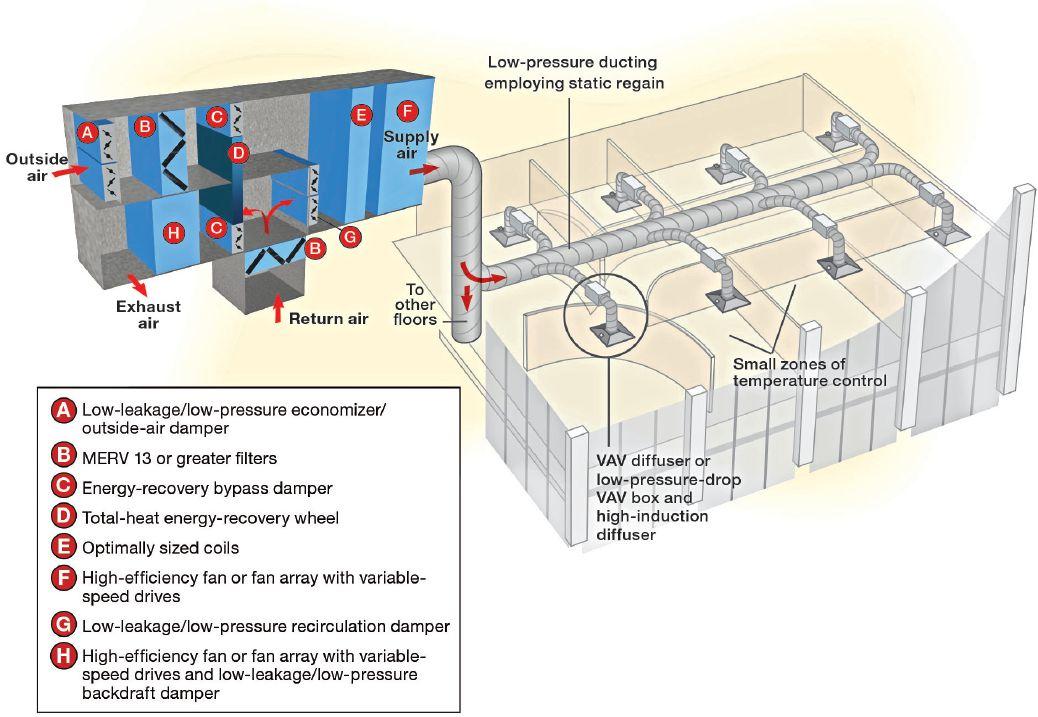 Low-pressure ducting employing static regain

A B C D E F

Outside air

Supply air

H C B G

Exhaust air

Return air

To other floors

Small zones of temperature control

VAV diffuser or low-pressure-drop VAV box and high-induction diffuser

A Low-leakage/low-pressure economizer/outside-air damper
B MERV 13 or greater filters
C Energy-recovery bypass damper
D Total-heat energy-recovery wheel
E Optimally sized coils
F High-efficiency fan or fan array with variable-speed drives
G Low-leakage/low-pressure recirculation damper
H High-efficiency fan or fan array with variable-speed drives and low-leakage/low-pressure backdraft damper