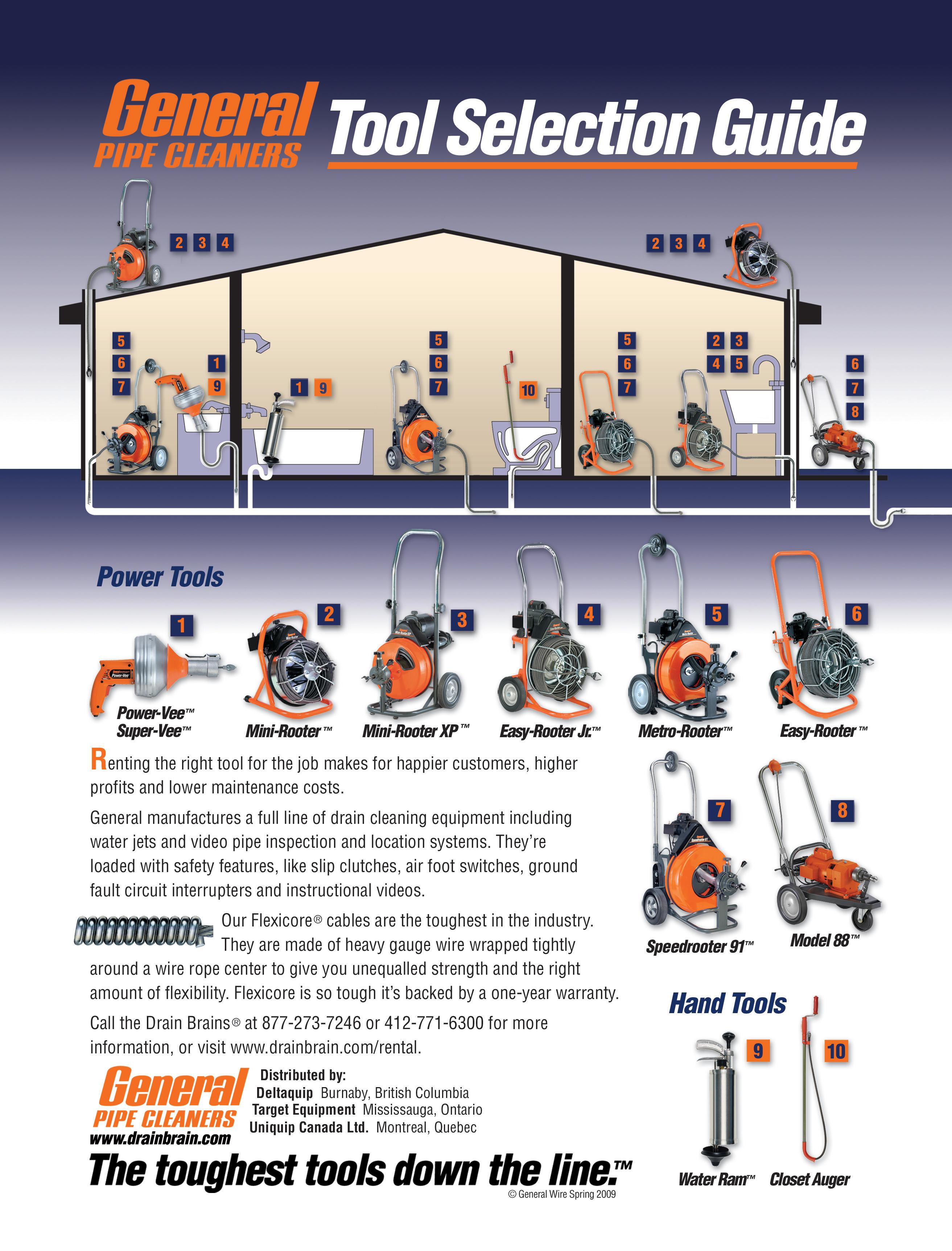 General PIPE CLEANERS Tool Selection Guide

2 3 4

2 3 4

5
6
7

1
9

1 9

5
6
7

10

5
6
7

2 3
4 5

6
7
8

Power Tools

1
Power-Vee™
Super-Vee™

2
Mini-Rooter™

3
Mini-Rooter XP™

4
Easy-Rooter Jr.™

5
Metro-Rooter™

6
Easy-Rooter™

Renting the right tool for the job makes for happier customers, higher profits and lower maintenance costs.

General manufactures a full line of drain cleaning equipment including water jets and video pipe inspection and location systems. They're loaded with safety features, like slip clutches, air foot switches, ground fault circuit interrupters and instructional videos.

Our Flexicore® cables are the toughest in the industry. They are made of heavy gauge wire wrapped tightly around a wire rope center to give you unequalled strength and the right amount of flexibility. Flexicore is so tough it's backed by a one-year warranty.

Call the Drain Brains® at 877-273-7246 or 412-771-6300 for more information, or visit www.drainbrain.com/rental.

7
Speedrooter 91™

8
Model 88™

Hand Tools

9
Water Ram™

10
Closet Auger

General PIPE CLEANERS
www.drainbrain.com

Distributed by:
Deltaquip Burnaby, British Columbia
Target Equipment Mississauga, Ontario
Uniquip Canada Ltd. Montreal, Quebec

The toughest tools down the line.™

© General Wire Spring 2009