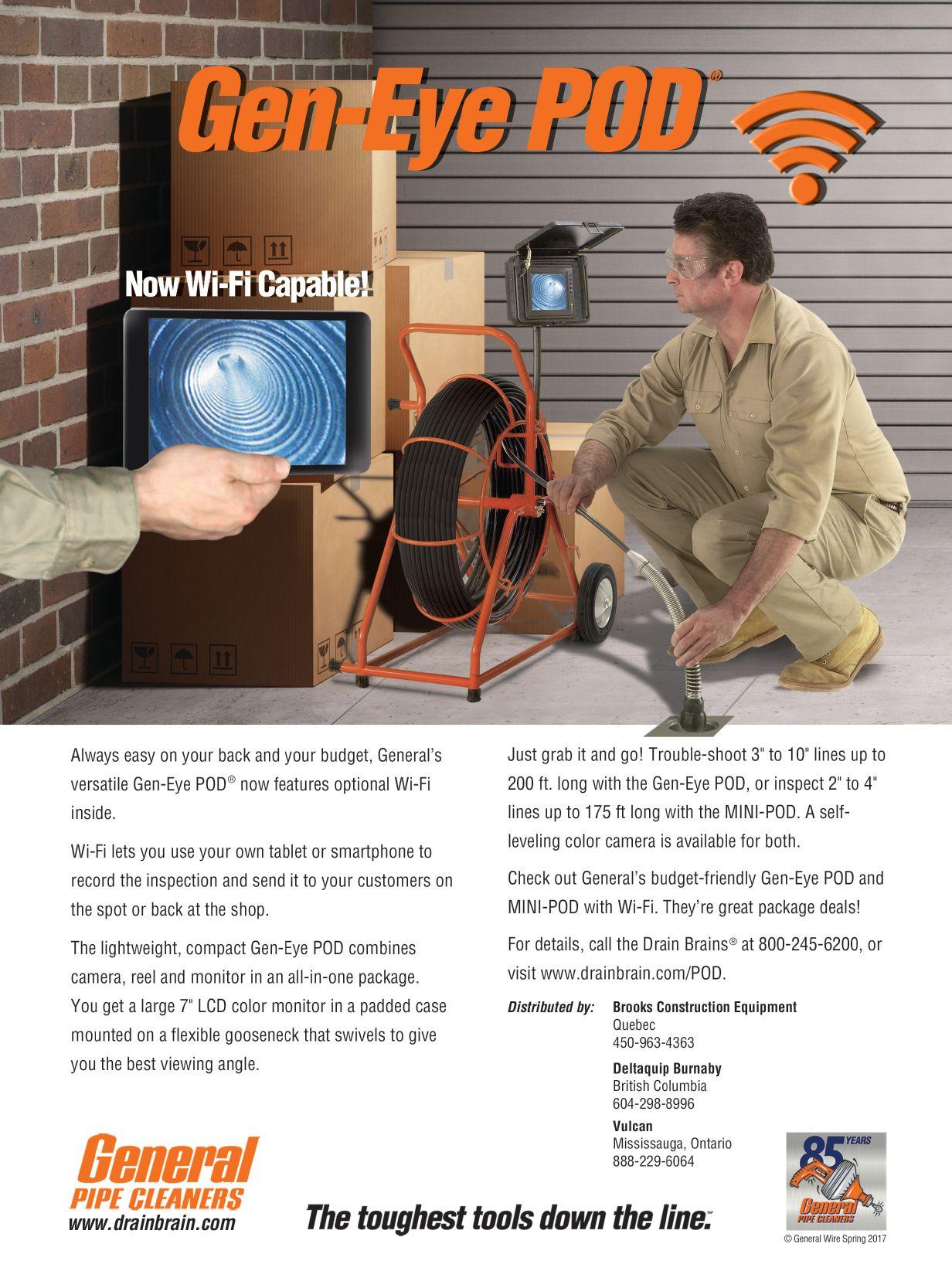 Gen-Eye POD®

Now Wi-Fi Capable!

Always easy on your back and your budget, General's versatile Gen-Eye POD® now features optional Wi-Fi inside.

Wi-Fi lets you use your own tablet or smartphone to record the inspection and send it to your customers on the spot or back at the shop.

The lightweight, compact Gen-Eye POD combines camera, reel and monitor in an all-in-one package. You get a large 7" LCD color monitor in a padded case mounted on a flexible gooseneck that swivels to give you the best viewing angle.

Just grab it and go! Trouble-shoot 3" to 10" lines up to 200 ft. long with the Gen-Eye POD, or inspect 2" to 4" lines up to 175 ft long with the MINI-POD. A self-leveling color camera is available for both.

Check out General's budget-friendly Gen-Eye POD and MINI-POD with Wi-Fi. They're great package deals!

For details, call the Drain Brains® at 800-245-6200, or visit www.drainbrain.com/POD.

Distributed by: Brooks Construction Equipment
Quebec
450-963-4363

Deltaquip Burnaby
British Columbia
604-298-8996

Vulcan
Mississauga, Ontario
888-229-6064

General PIPE CLEANERS
www.drainbrain.com

The toughest tools down the line.™

85 YEARS
General PIPE CLEANERS

© General Wire Spring 2017