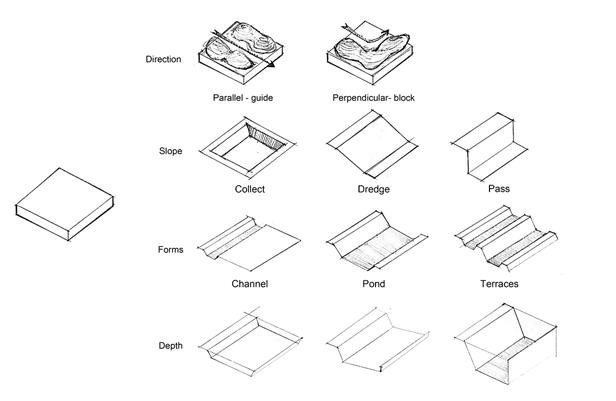 Direction

Parallel - guide

Perpendicular- block

Slope

Collect

Dredge

Pass

Forms

Channel

Pond

Terraces

Depth