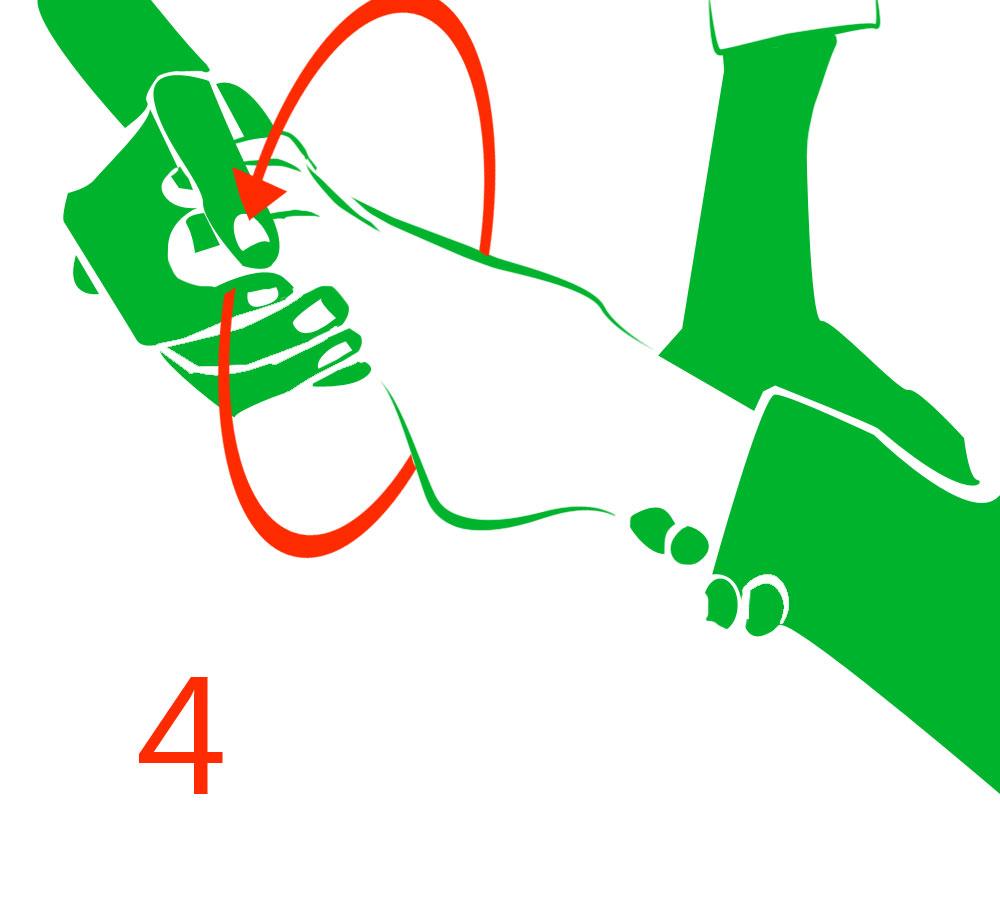 4