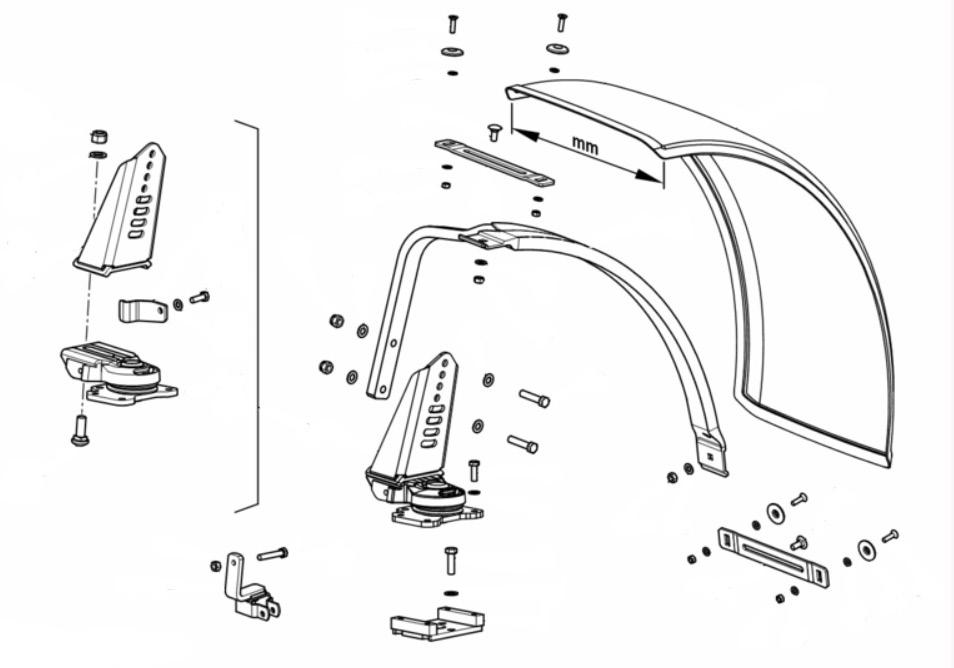 mm