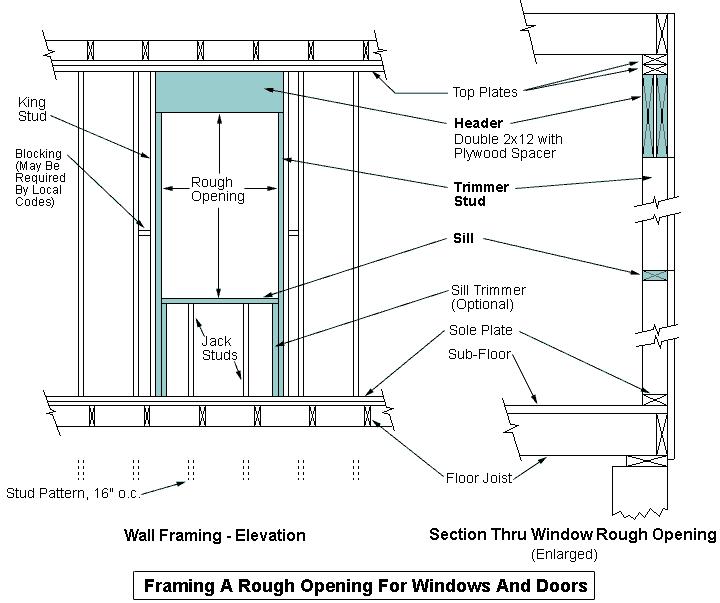 King Stud

Blocking (May Be Required By Local Codes)

Rough Opening

Jack Studs

Top Plates

Header
Double 2x12 with Plywood Spacer

Trimmer Stud

Sill

Sill Trimmer (Optional)

Sole Plate

Sub-Floor

Floor Joist

Stud Pattern, 16" o.c.

Wall Framing - Elevation

Section Thru Window Rough Opening
(Enlarged)

Framing A Rough Opening For Windows And Doors