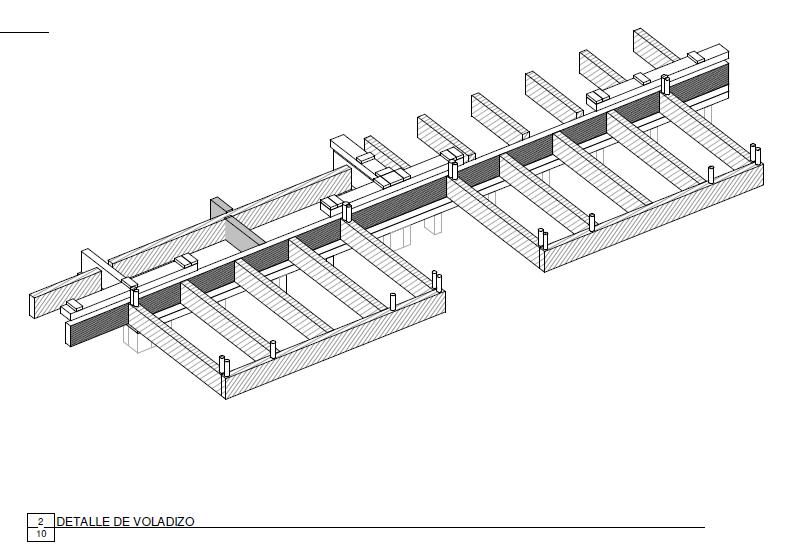 2
10
DETALLE DE VOLADIZO