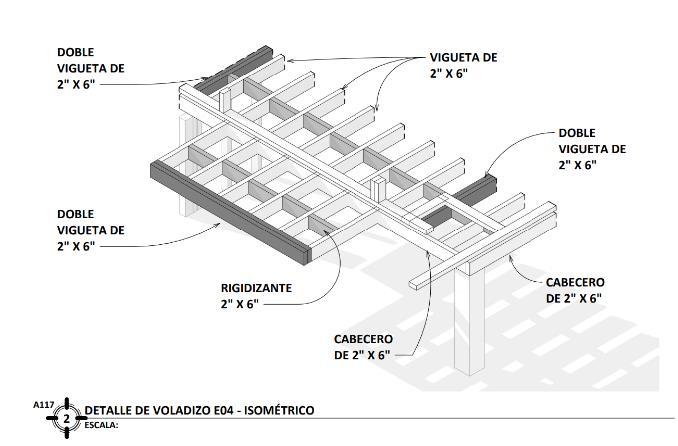 DOBLE
VIGUETA DE
2" X 6"

VIGUETA DE
2" X 6"

DOBLE
VIGUETA DE
2" X 6"

DOBLE
VIGUETA DE
2" X 6"

RIGIDIZANTE
2" X 6"

CABECERO
DE 2" X 6"

CABECERO
DE 2" X 6"

A117
2
DETALLE DE VOLADIZO E04 - ISOMÉTRICO
ESCALA: