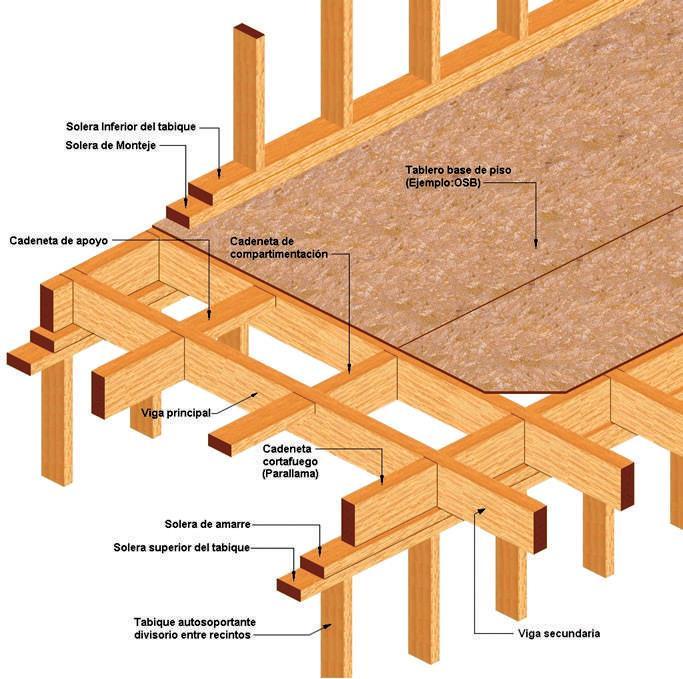 Solera Inferior del tabique
Solera de Monteje
Tablero base de piso (Ejemplo:OSB)
Cadeneta de apoyo
Cadeneta de compartimentación
Viga principal
Cadeneta cortafuego (Parallama)
Solera de amarre
Solera superior del tabique
Tabique autosoportante divisorio entre recintos
Viga secundaria