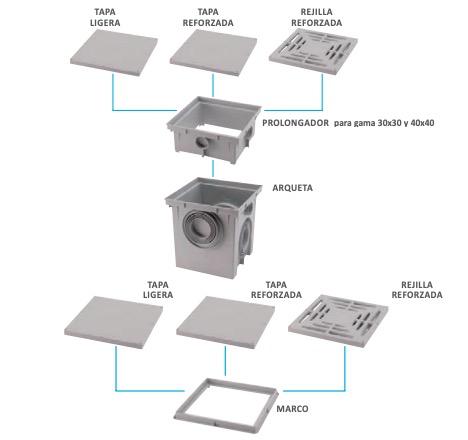 TAPA LIGERA

TAPA REFORZADA

REJILLA REFORZADA

PROLONGADOR para gama 30x30 y 40x40

ARQUETA

TAPA LIGERA

TAPA REFORZADA

REJILLA REFORZADA

MARCO