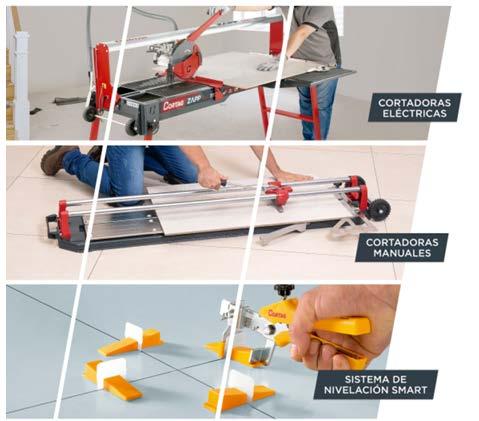 Cortag ZAPP

CORTADORAS ELÉCTRICAS

CORTADORAS MANUALES

Cortag

SISTEMA DE NIVELACIÓN SMART