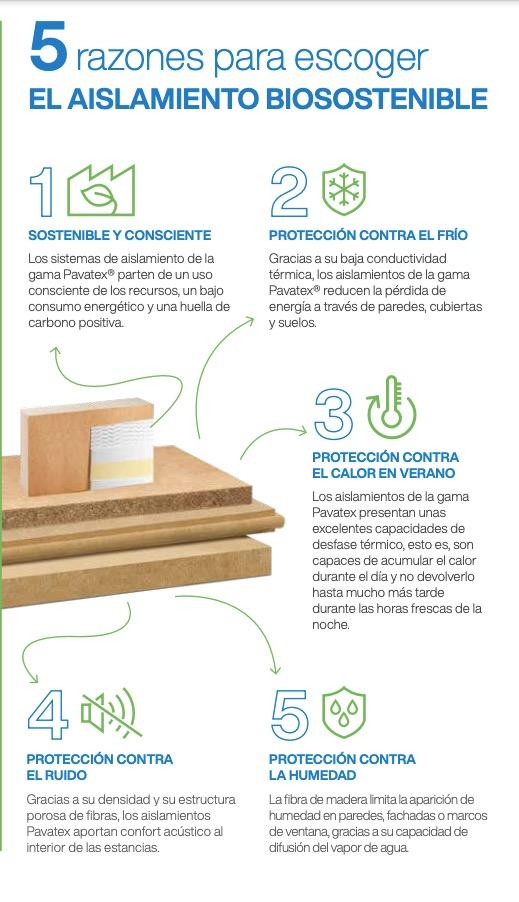 5 razones para escoger
EL AISLAMIENTO BIOSOSTENIBLE

1

SOSTENIBLE Y CONSCIENTE

Los sistemas de aislamiento de la gama Pavatex® parten de un uso consciente de los recursos, un bajo consumo energético y una huella de carbono positiva.

2

PROTECCIÓN CONTRA EL FRÍO

Gracias a su baja conductividad térmica, los aislamientos de la gama Pavatex® reducen la pérdida de energía a través de paredes, cubiertas y suelos.

3

PROTECCIÓN CONTRA EL CALOR EN VERANO

Los aislamientos de la gama Pavatex presentan unas excelentes capacidades de desfase térmico, esto es, son capaces de acumular el calor durante el día y no devolverlo hasta mucho más tarde durante las horas frescas de la noche.

4

PROTECCIÓN CONTRA EL RUIDO

Gracias a su densidad y su estructura porosa de fibras, los aislamientos Pavatex aportan confort acústico al interior de las estancias.

5

PROTECCIÓN CONTRA LA HUMEDAD

La fibra de madera limita la aparición de humedad en paredes, fachadas o marcos de ventana, gracias a su capacidad de difusión del vapor de agua.