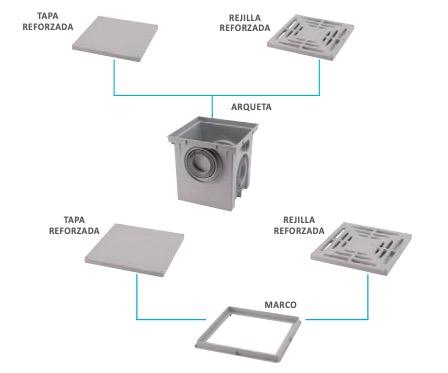 TAPA
REFORZADA

REJILLA
REFORZADA

ARQUETA

TAPA
REFORZADA

REJILLA
REFORZADA

MARCO