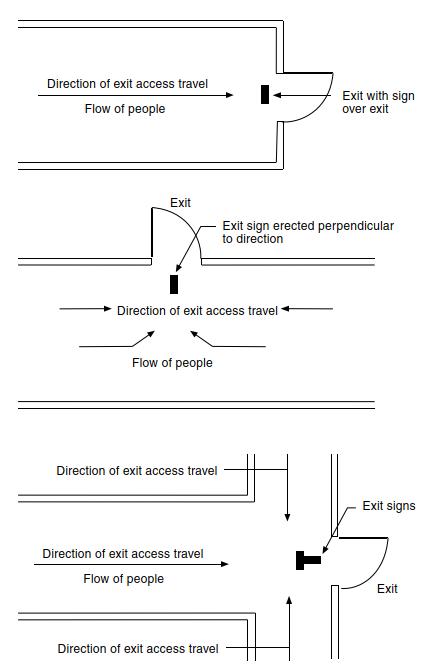 Direction of exit access travel

Flow of people

Exit with sign over exit

Exit

Exit sign erected perpendicular to direction

Direction of exit access travel

Flow of people

Direction of exit access travel

Exit signs

Direction of exit access travel

Flow of people

Exit

Direction of exit access travel