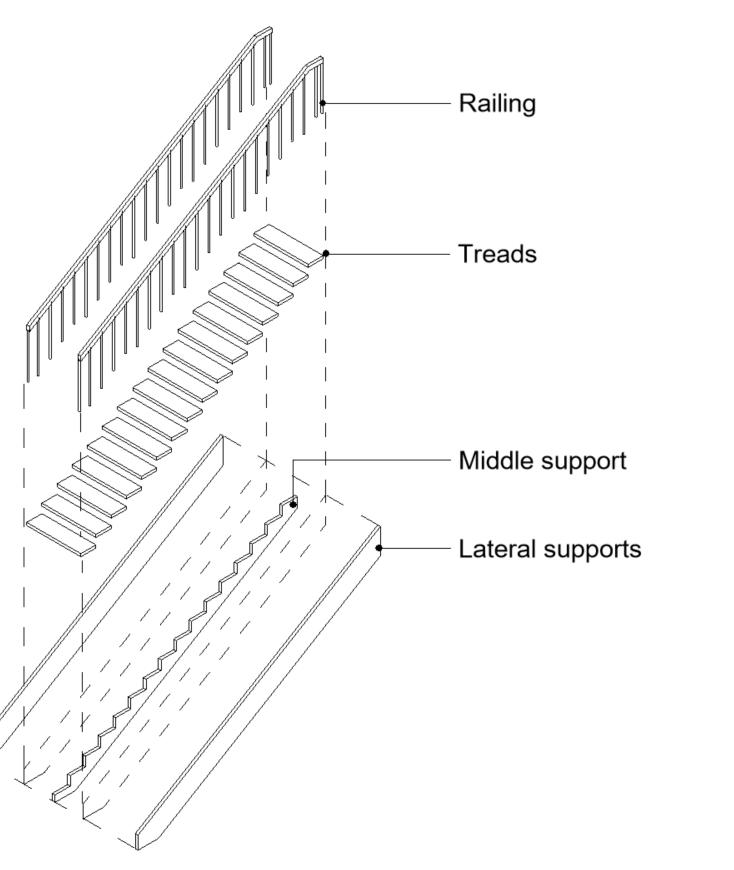 Railing

Treads

Middle support

Lateral supports