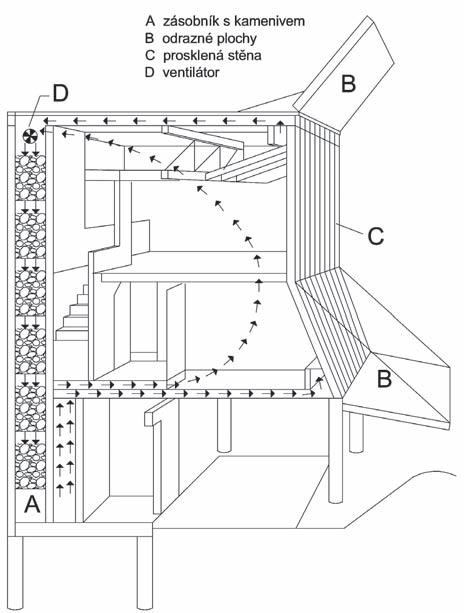 A zásobník s kamenivem
B odrazné plochy
C prosklená stěna
D ventilátor

D

B

C

B

A