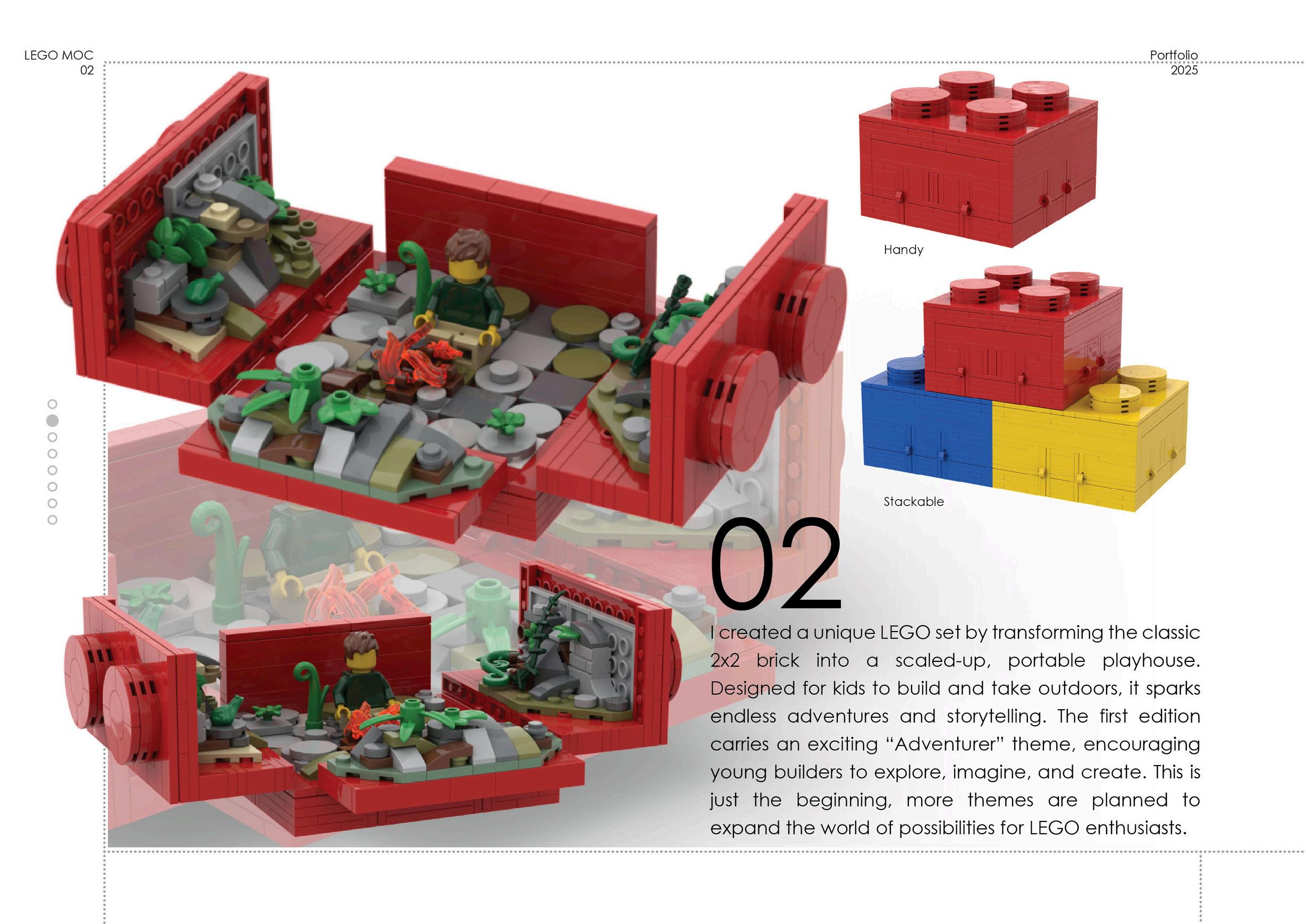 LEGO MOC
02

Portfolio
2025

Handy

Stackable

02

I created a unique LEGO set by transforming the classic 2x2 brick into a scaled-up, portable playhouse. Designed for kids to build and take outdoors, it sparks endless adventures and storytelling. The first edition carries an exciting “Adventurer” theme, encouraging young builders to explore, imagine, and create. This is just the beginning, more themes are planned to expand the world of possibilities for LEGO enthusiasts.