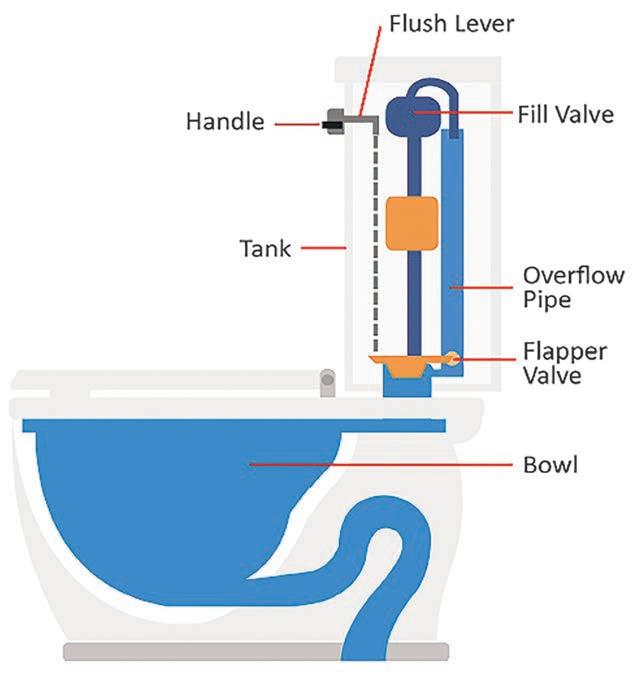 Flush Lever
Handle
Fill Valve
Tank
Overflow Pipe
Flapper Valve
Bowl