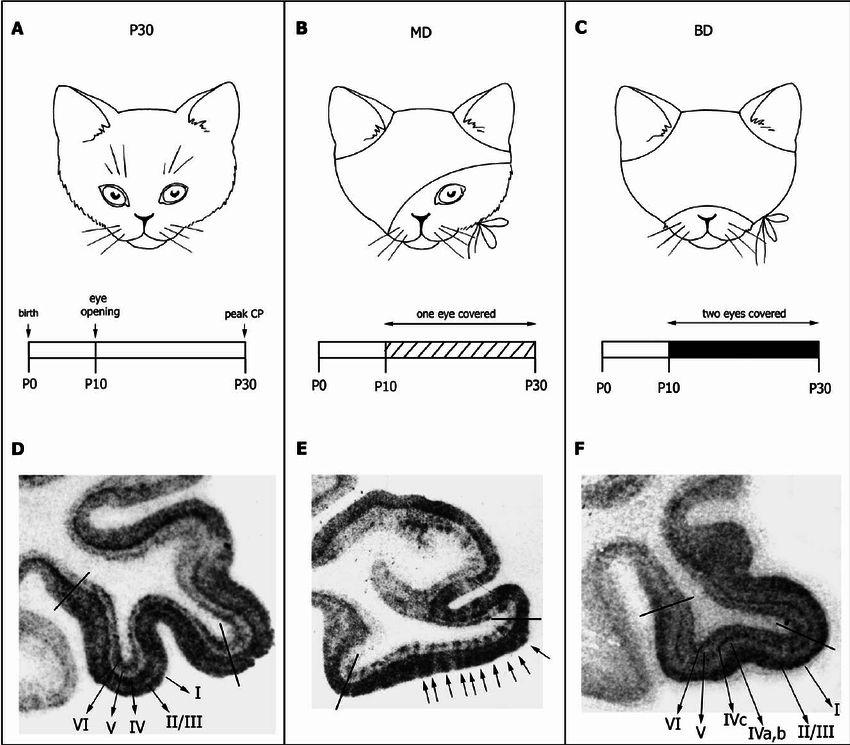 A

P30

birth

eye opening

peak CP

P0

P10

P30

B

MD

one eye covered

P0

P10

P30

C

BD

two eyes covered

P0

P10

P30

D

VI

V

IV

II/III

I

E

F

VI

V

IVc

IVa,b

II/III

I