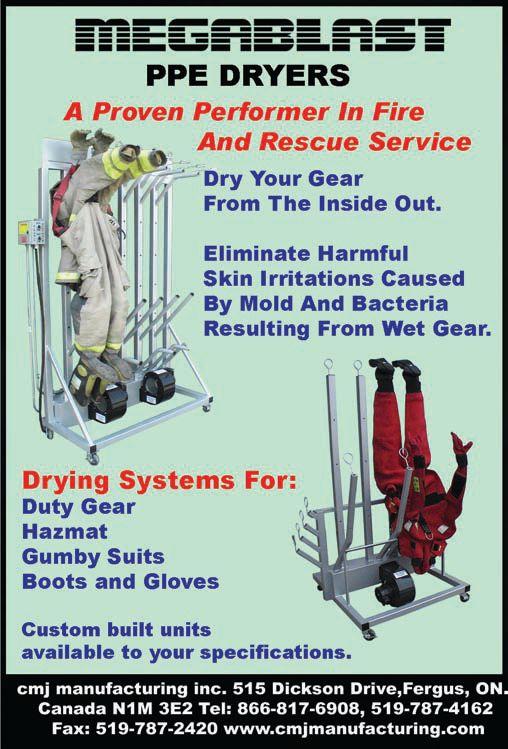 MEGABLAST
PPE DRYERS

A Proven Performer In Fire And Rescue Service

Dry Your Gear From The Inside Out.

Eliminate Harmful Skin Irritations Caused By Mold And Bacteria Resulting From Wet Gear.

Drying Systems For:
Duty Gear
Hazmat
Gumby Suits
Boots and Gloves

Custom built units available to your specifications.

cmj manufacturing inc. 515 Dickson Drive,Fergus, ON. Canada N1M 3E2 Tel: 866-817-6908, 519-787-4162 Fax: 519-787-2420 www.cmjmanufacturing.com