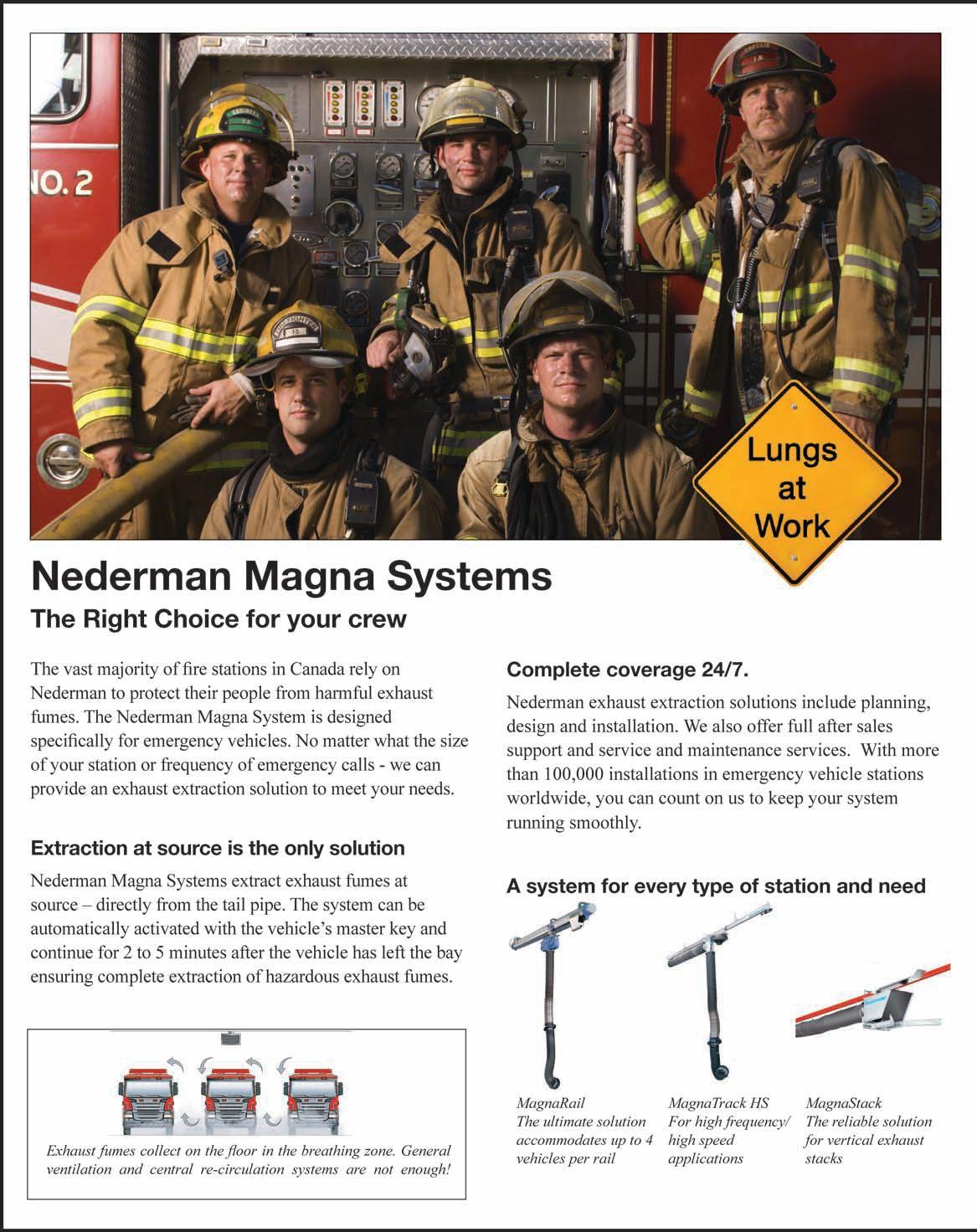 NO. 2

Lungs at Work

Nederman Magna Systems

The Right Choice for your crew

The vast majority of fire stations in Canada rely on Nederman to protect their people from harmful exhaust fumes. The Nederman Magna System is designed specifically for emergency vehicles. No matter what the size of your station or frequency of emergency calls - we can provide an exhaust extraction solution to meet your needs.

Extraction at source is the only solution

Nederman Magna Systems extract exhaust fumes at source – directly from the tail pipe. The system can be automatically activated with the vehicle's master key and continue for 2 to 5 minutes after the vehicle has left the bay ensuring complete extraction of hazardous exhaust fumes.

Exhaust fumes collect on the floor in the breathing zone. General ventilation and central re-circulation systems are not enough!

Complete coverage 24/7.

Nederman exhaust extraction solutions include planning, design and installation. We also offer full after sales support and service and maintenance services. With more than 100,000 installations in emergency vehicle stations worldwide, you can count on us to keep your system running smoothly.

A system for every type of station and need

MagnaRail
The ultimate solution accommodates up to 4 vehicles per rail

MagnaTrack HS
For high frequency/ high speed applications

MagnaStack
The reliable solution for vertical exhaust stacks