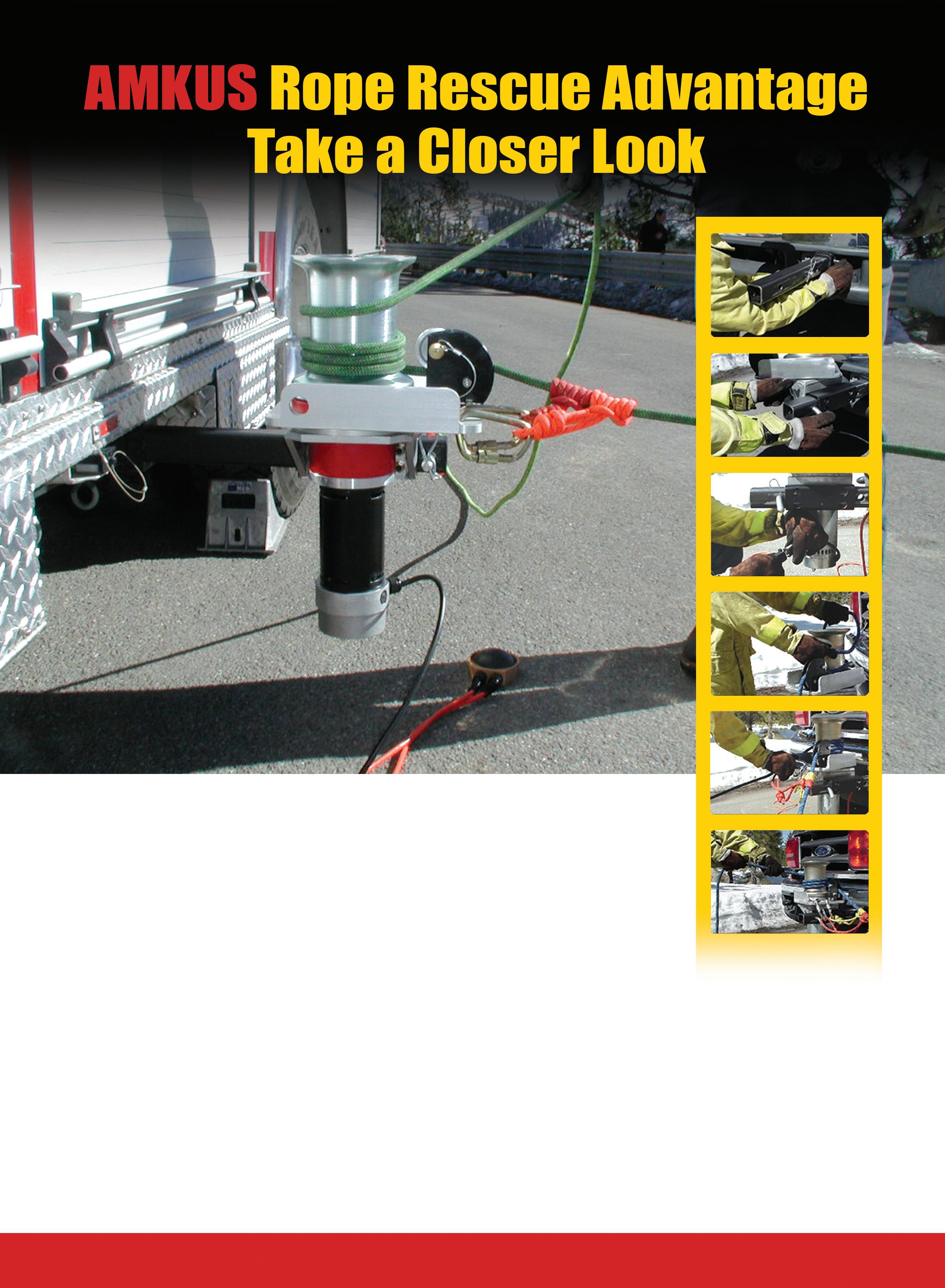 AMKUS Rope Rescue Advantage
Take a Closer Look