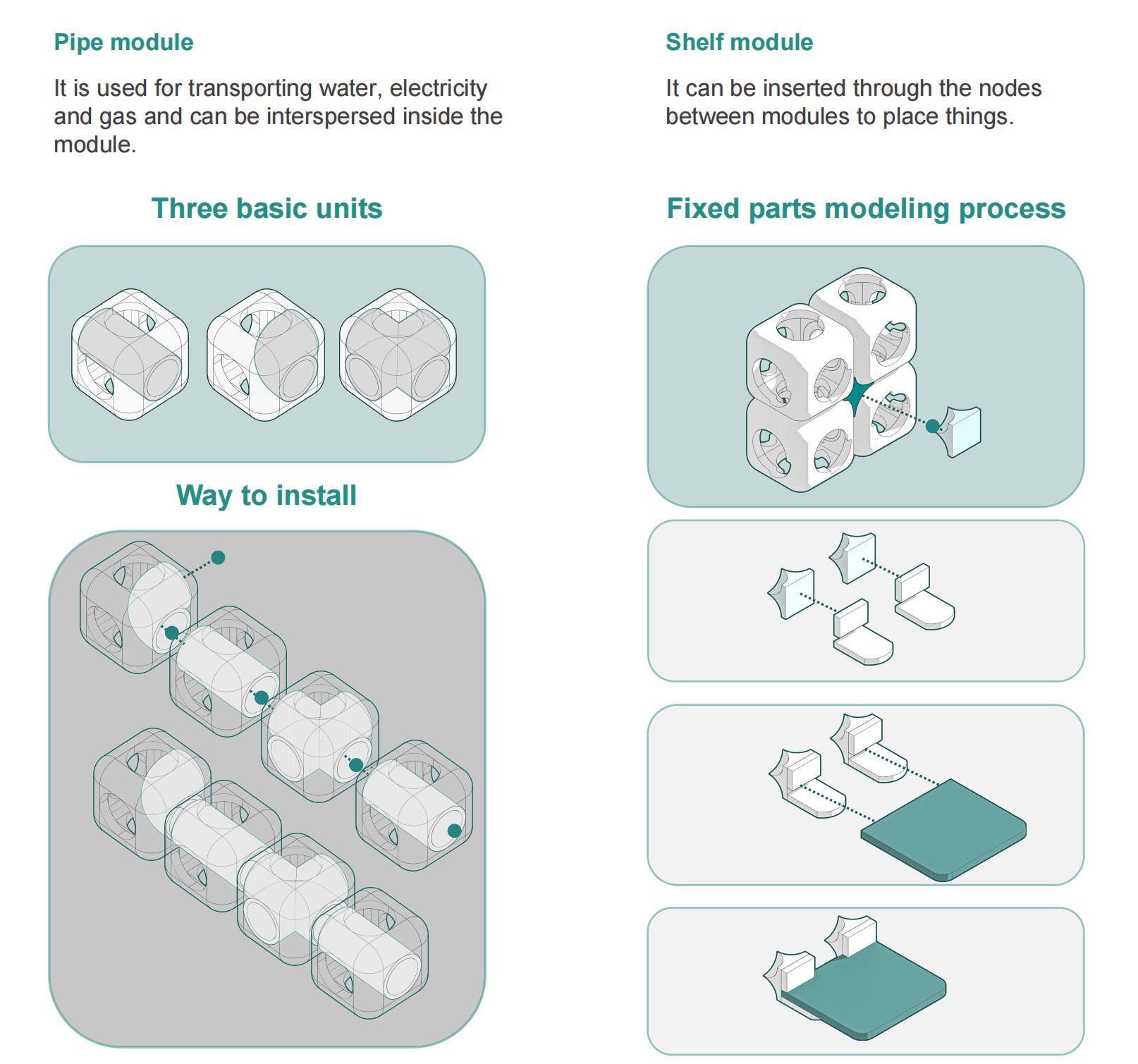 Pipe module

It is used for transporting water, electricity and gas and can be interspersed inside the module.

Three basic units

Way to install

Shelf module

It can be inserted through the nodes between modules to place things.

Fixed parts modeling process