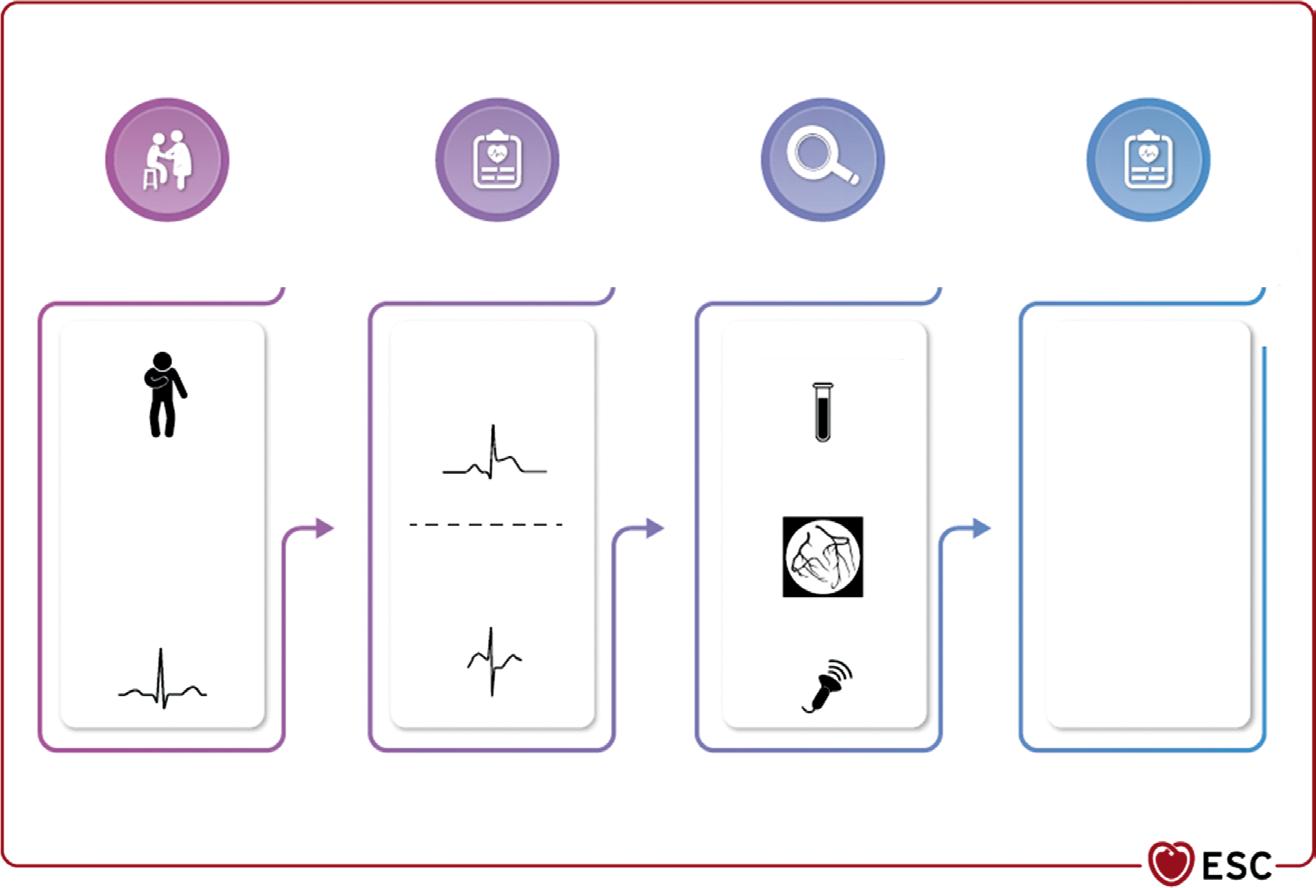 ESC