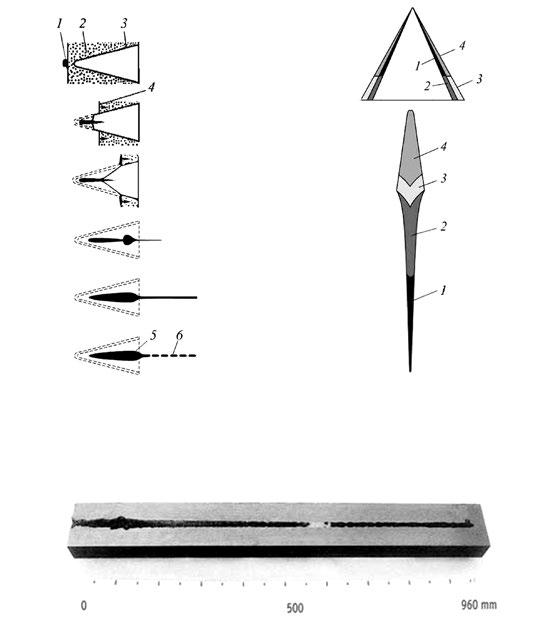 1 2 3
4
5 6
4
1
2 3
4
3
2
1
0 500 960 mm