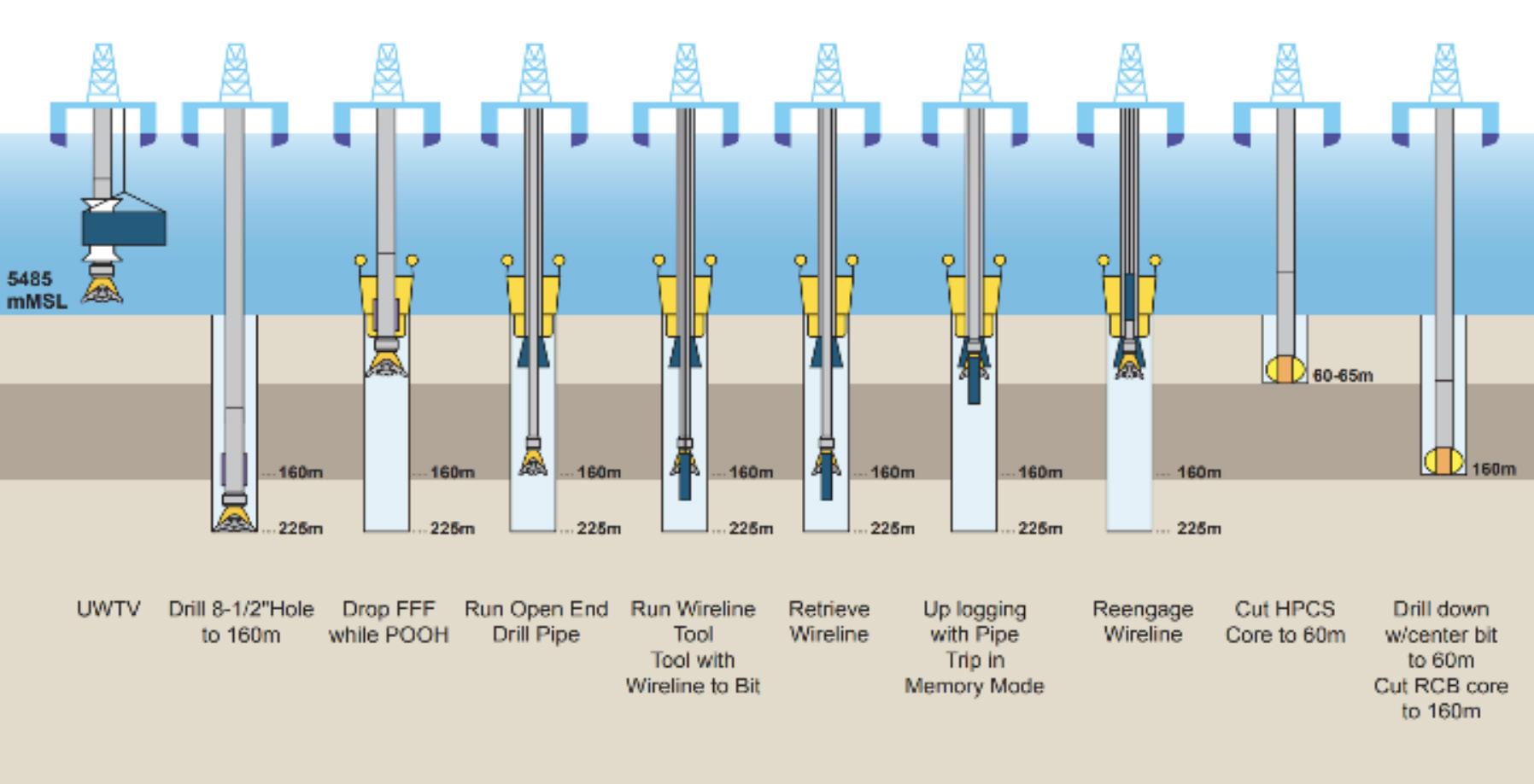 5485
mMSL

160m
225m

160m
225m

160m
225m

160m
225m

160m
225m

160m
225m

160m
225m

60-65m

160m

UWTV

Drill 8-1/2"Hole to 160m

Drop FFF while POOH

Run Open End Drill Pipe

Run Wireline Tool
Tool with Wireline to Bit

Retrieve Wireline

Up logging with Pipe Trip in Memory Mode

Reengage Wireline

Cut HPCS Core to 60m

Drill down w/center bit to 60m
Cut RCB core to 160m