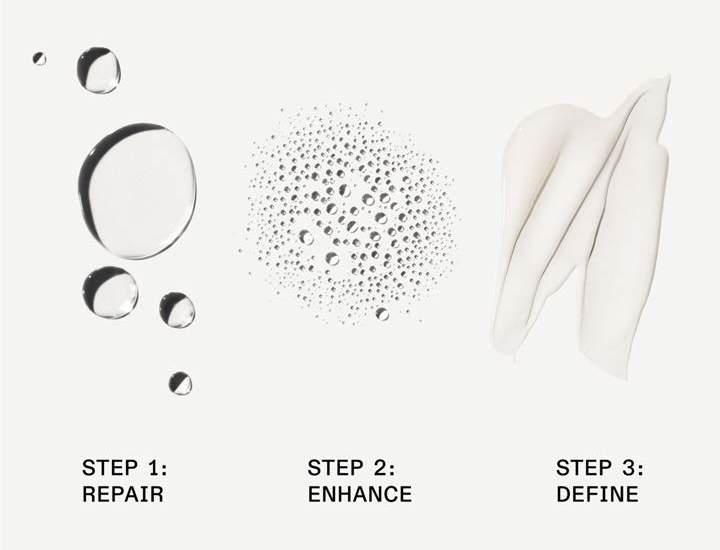 STEP 1:
REPAIR

STEP 2:
ENHANCE

STEP 3:
DEFINE