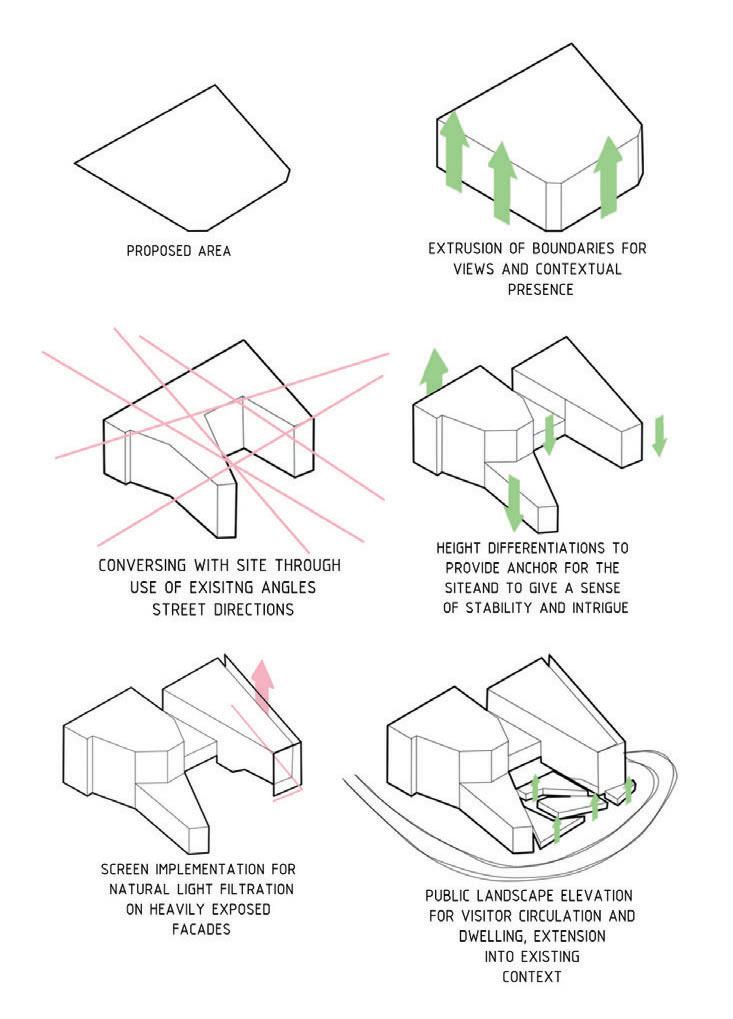 PROPOSED AREA

EXTRUSION OF BOUNDARIES FOR VIEWS AND CONTEXTUAL PRESENCE

CONVERSING WITH SITE THROUGH USE OF EXISITNG ANGLES STREET DIRECTIONS

HEIGHT DIFFERENTIATIONS TO PROVIDE ANCHOR FOR THE SITEAND TO GIVE A SENSE OF STABILITY AND INTRIGUE

SCREEN IMPLEMENTATION FOR NATURAL LIGHT FILTRATION ON HEAVILY EXPOSED FACADES

PUBLIC LANDSCAPE ELEVATION FOR VISITOR CIRCULATION AND DWELLING, EXTENSION INTO EXISTING CONTEXT