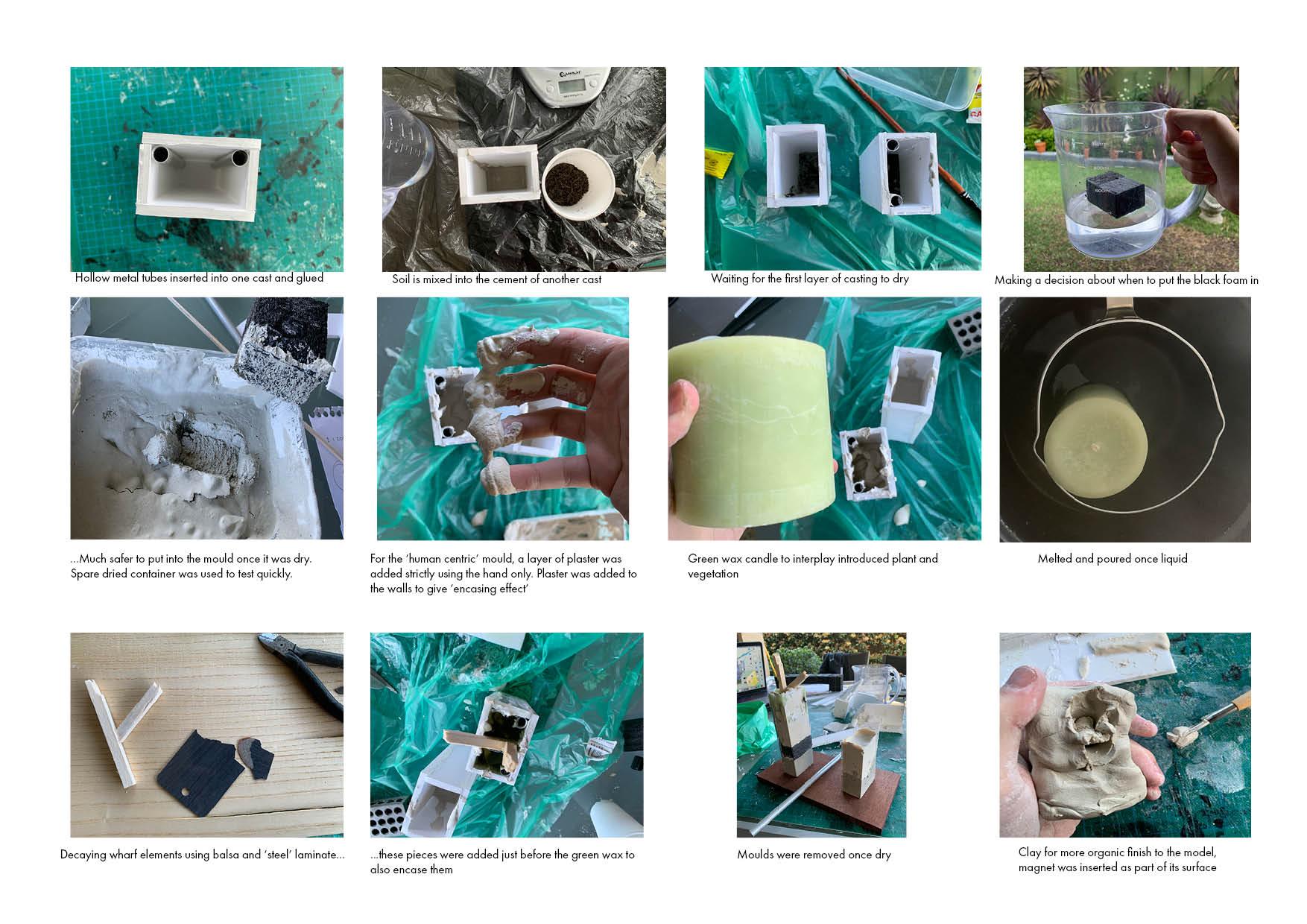 Hollow metal tubes inserted into one cast and glued

Soil is mixed into the cement of another cast

Waiting for the first layer of casting to dry

Making a decision about when to put the black foam in

...Much safer to put into the mould once it was dry. Spare dried container was used to test quickly.

For the 'human centric' mould, a layer of plaster was added strictly using the hand only. Plaster was added to the walls to give 'encasing effect'

Green wax candle to interplay introduced plant and vegetation

Melted and poured once liquid

Decaying wharf elements using balsa and 'steel' laminate...

...these pieces were added just before the green wax to also encase them

Moulds were removed once dry

Clay for more organic finish to the model, magnet was inserted as part of its surface